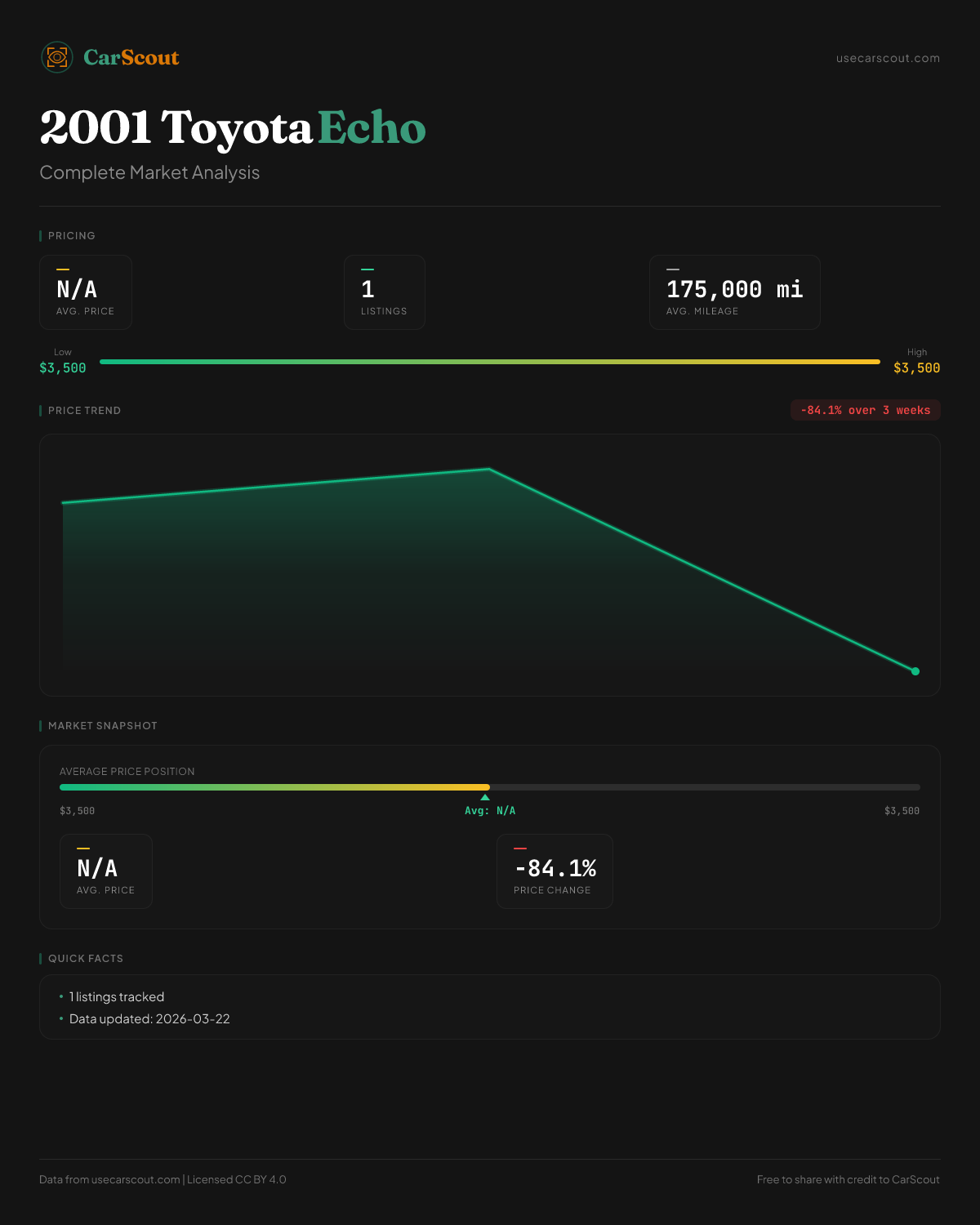 CarScout

usecarscout.com

2001 Toyota Echo

Complete Market Analysis

PRICING

N/A
AVG. PRICE

1
LISTINGS

175,000 mi
AVG. MILEAGE

Low
$3,500

High
$3,500

PRICE TREND

-84.1% over 3 weeks

MARKET SNAPSHOT

AVERAGE PRICE POSITION

$3,500

Avg: N/A

$3,500

N/A
AVG. PRICE

-84.1%
PRICE CHANGE

QUICK FACTS

• 1 listings tracked
• Data updated: 2026-03-22

Data from usecarscout.com | Licensed CC BY 4.0

Free to share with credit to CarScout