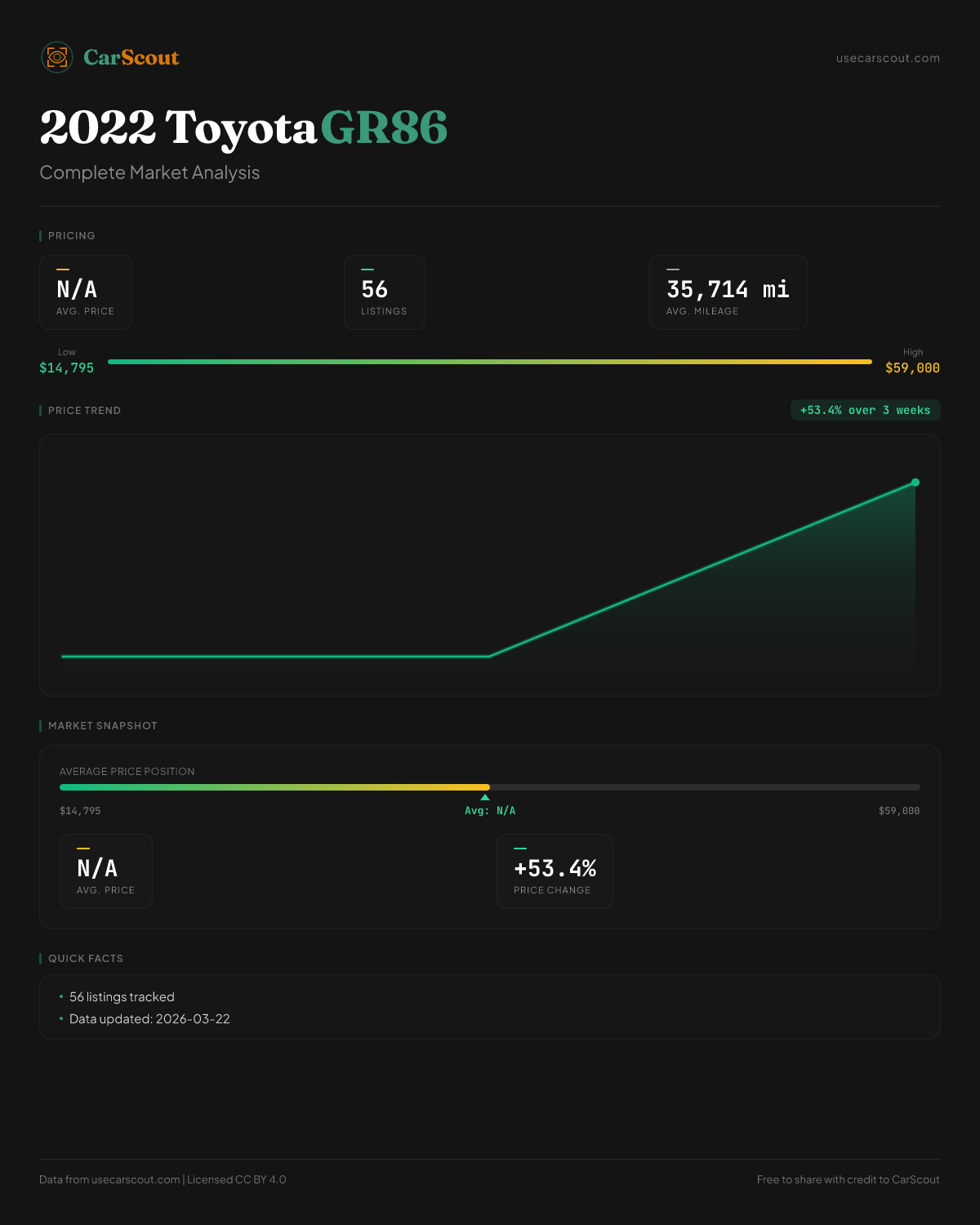 CarScout

usecarscout.com

2022 Toyota GR86

Complete Market Analysis

PRICING

N/A
AVG. PRICE

56
LISTINGS

35,714 mi
AVG. MILEAGE

Low
$14,795

High
$59,000

PRICE TREND

+53.4% over 3 weeks

MARKET SNAPSHOT

AVERAGE PRICE POSITION

$14,795

Avg: N/A

$59,000

N/A
AVG. PRICE

+53.4%
PRICE CHANGE

QUICK FACTS

• 56 listings tracked
• Data updated: 2026-03-22

Data from usecarscout.com | Licensed CC BY 4.0

Free to share with credit to CarScout