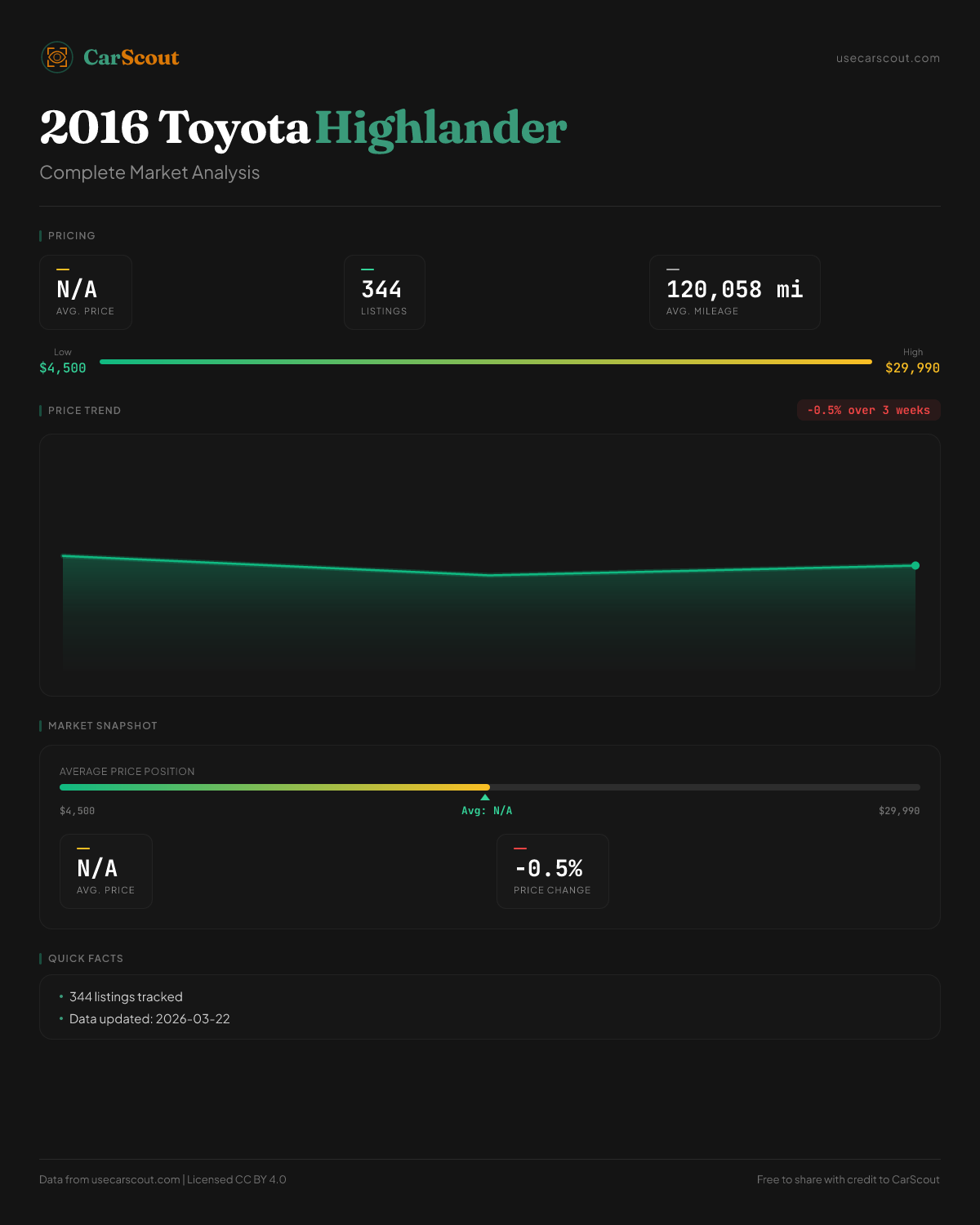 CarScout

usecarscout.com

2016 Toyota Highlander

Complete Market Analysis

PRICING

N/A
AVG. PRICE

344
LISTINGS

120,058 mi
AVG. MILEAGE

Low
$4,500

High
$29,990

PRICE TREND

-0.5% over 3 weeks

MARKET SNAPSHOT

AVERAGE PRICE POSITION

$4,500

Avg: N/A

$29,990

N/A
AVG. PRICE

-0.5%
PRICE CHANGE

QUICK FACTS

• 344 listings tracked
• Data updated: 2026-03-22

Data from usecarscout.com | Licensed CC BY 4.0

Free to share with credit to CarScout