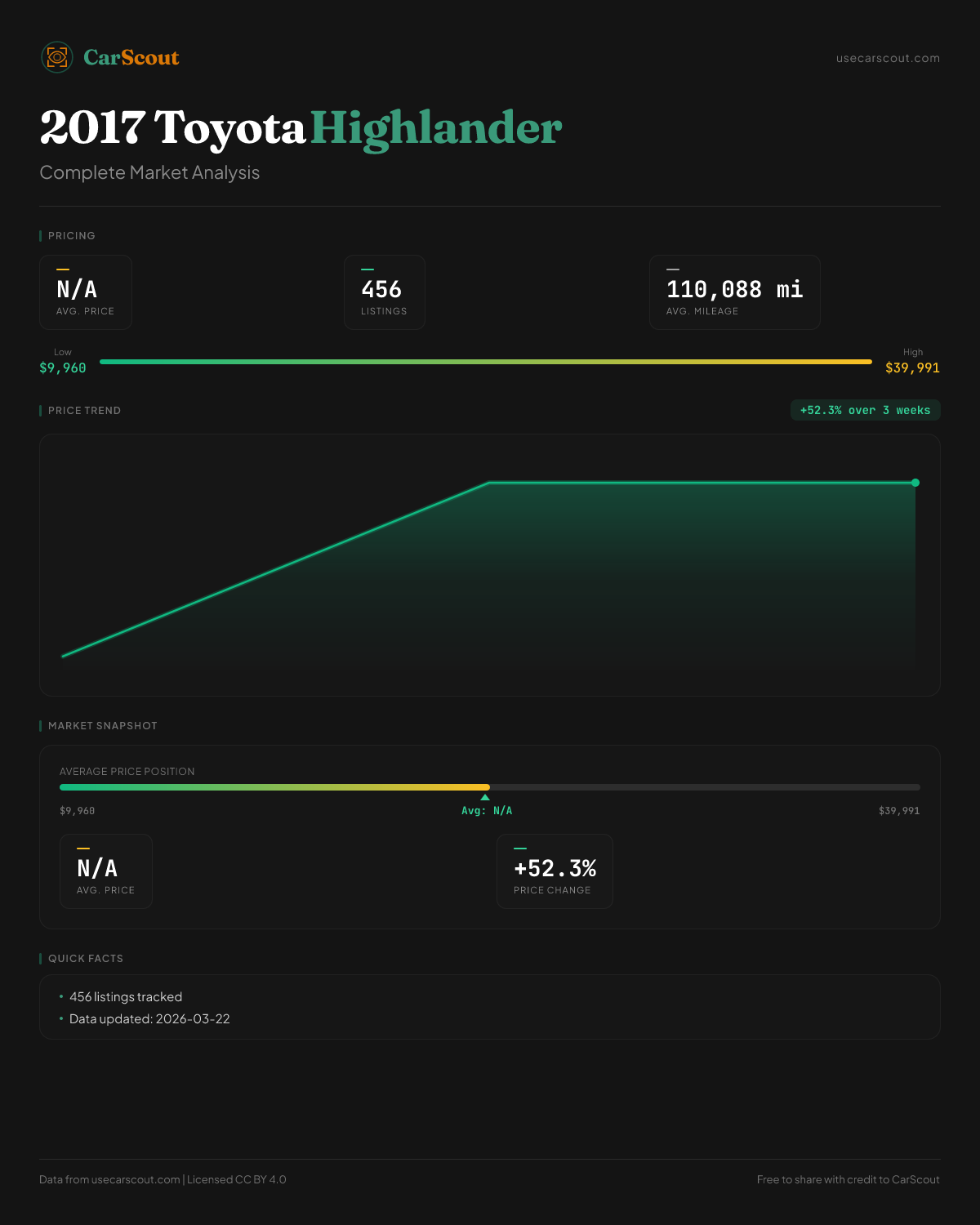 CarScout

usecarscout.com

2017 Toyota Highlander

Complete Market Analysis

PRICING

N/A
AVG. PRICE

456
LISTINGS

110,088 mi
AVG. MILEAGE

Low
$9,960

High
$39,991

PRICE TREND

+52.3% over 3 weeks

MARKET SNAPSHOT

AVERAGE PRICE POSITION

$9,960

Avg: N/A

$39,991

N/A
AVG. PRICE

+52.3%
PRICE CHANGE

QUICK FACTS

• 456 listings tracked
• Data updated: 2026-03-22

Data from usecarscout.com | Licensed CC BY 4.0

Free to share with credit to CarScout