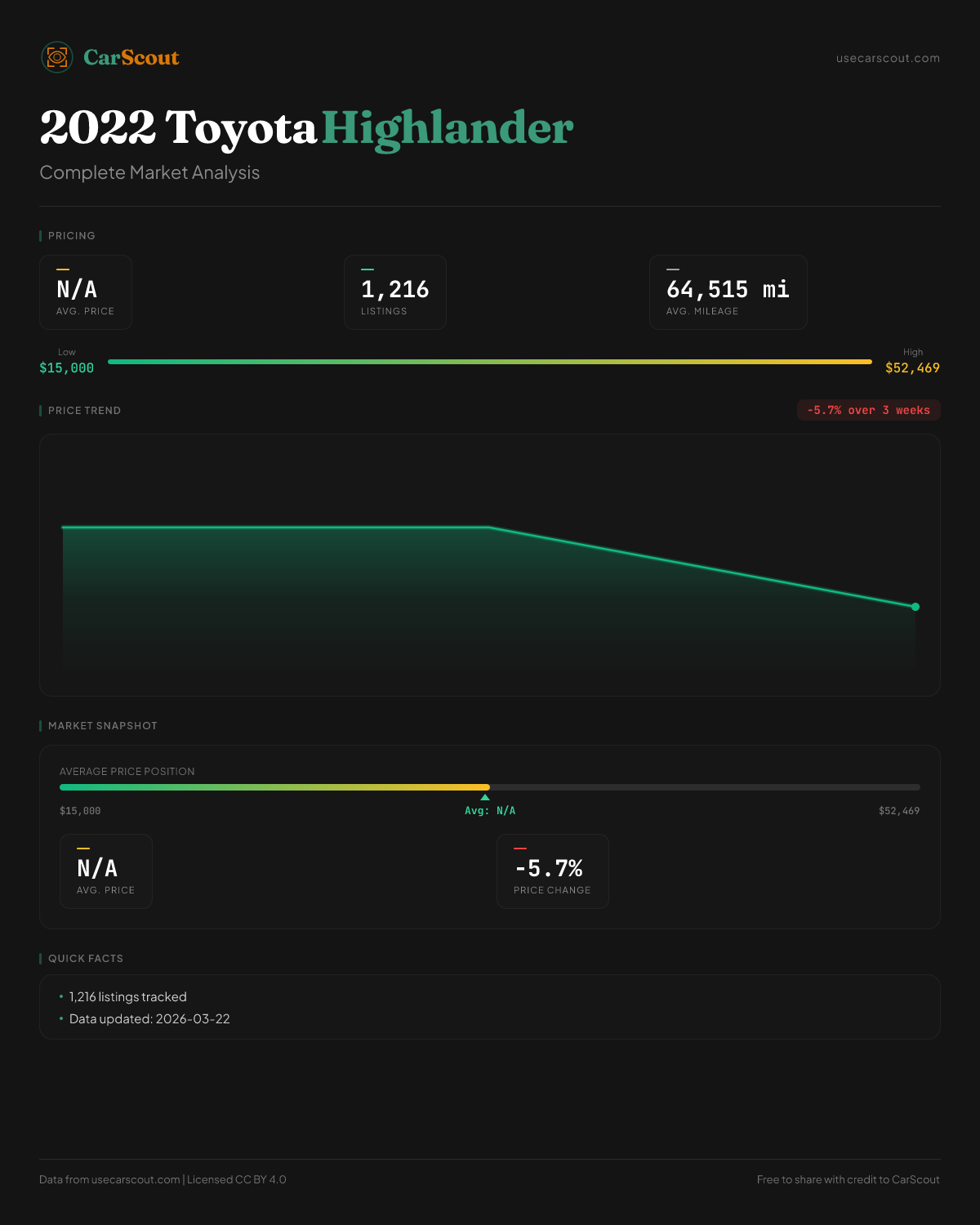 CarScout

usecarscout.com

2022 Toyota Highlander

Complete Market Analysis

PRICING

N/A
AVG. PRICE

1,216
LISTINGS

64,515 mi
AVG. MILEAGE

Low
$15,000

High
$52,469

PRICE TREND

-5.7% over 3 weeks

MARKET SNAPSHOT

AVERAGE PRICE POSITION

$15,000

Avg: N/A

$52,469

N/A
AVG. PRICE

-5.7%
PRICE CHANGE

QUICK FACTS

• 1,216 listings tracked
• Data updated: 2026-03-22

Data from usecarscout.com | Licensed CC BY 4.0

Free to share with credit to CarScout