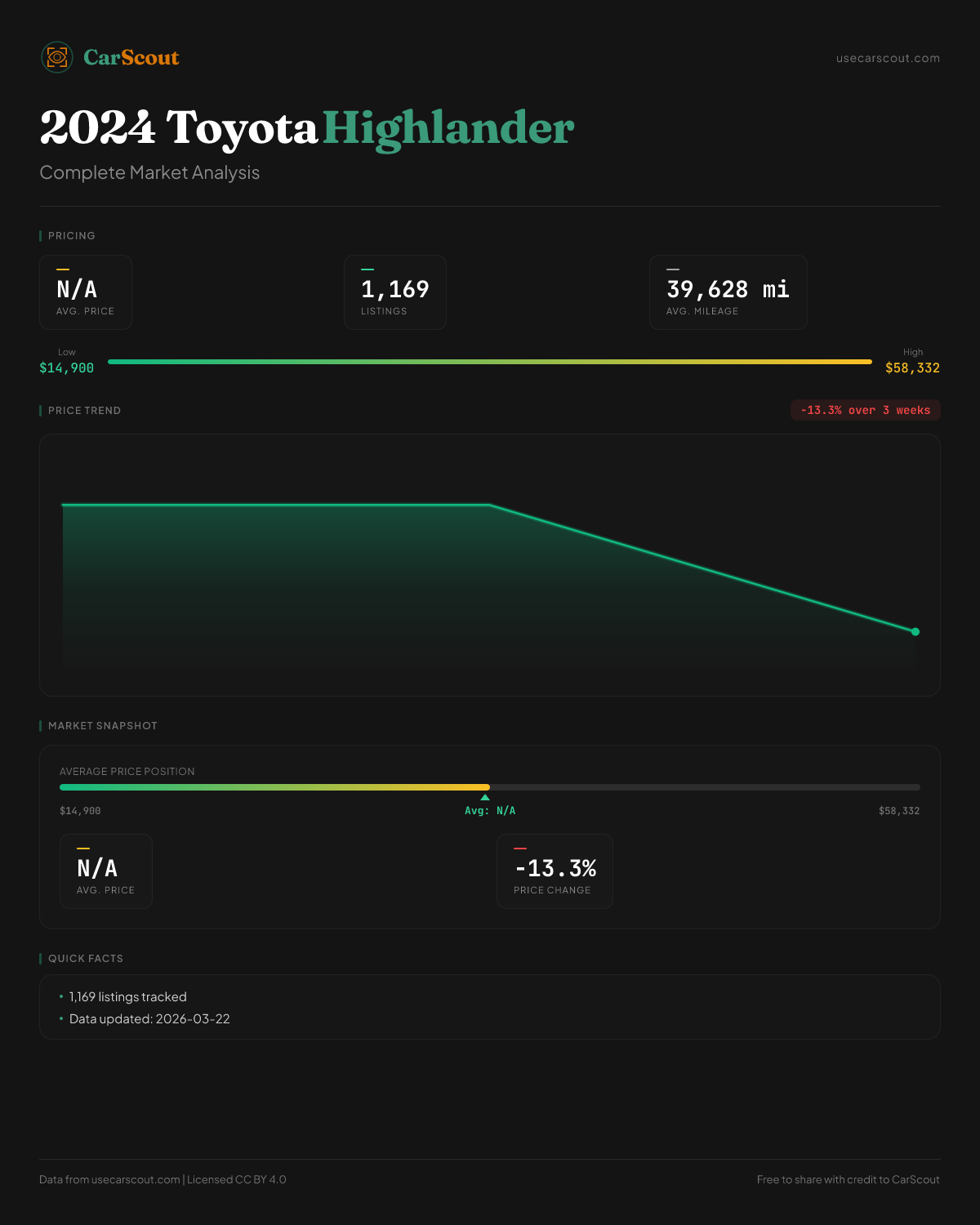 CarScout

usecarscout.com

2024 Toyota Highlander

Complete Market Analysis

PRICING

N/A
AVG. PRICE

1,169
LISTINGS

39,628 mi
AVG. MILEAGE

Low
$14,900

High
$58,332

PRICE TREND

-13.3% over 3 weeks

MARKET SNAPSHOT

AVERAGE PRICE POSITION

$14,900

Avg: N/A

$58,332

N/A
AVG. PRICE

-13.3%
PRICE CHANGE

QUICK FACTS

• 1,169 listings tracked
• Data updated: 2026-03-22

Data from usecarscout.com | Licensed CC BY 4.0

Free to share with credit to CarScout