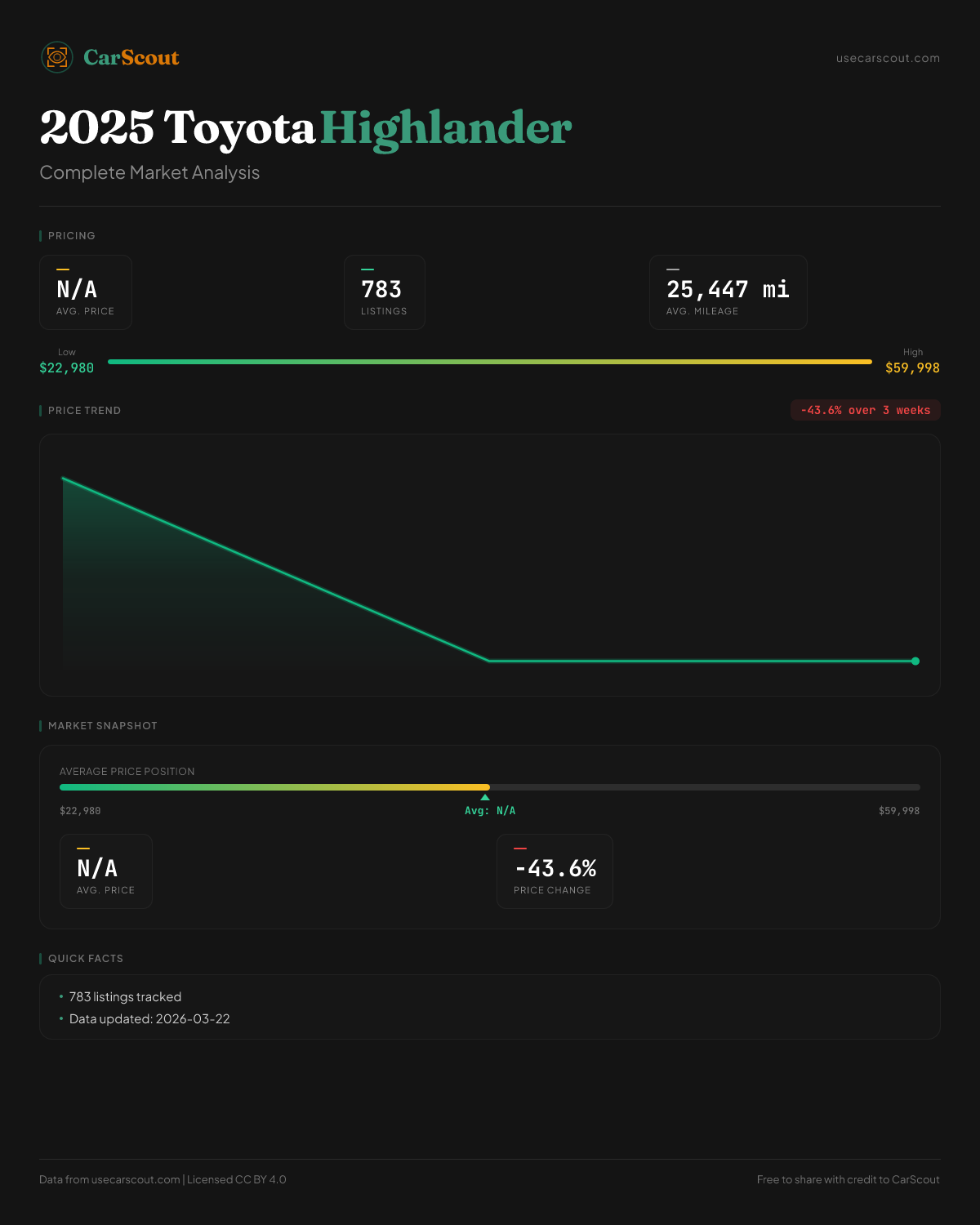 CarScout

usecarscout.com

2025 Toyota Highlander

Complete Market Analysis

PRICING

N/A
AVG. PRICE

783
LISTINGS

25,447 mi
AVG. MILEAGE

Low
$22,980

High
$59,998

PRICE TREND

-43.6% over 3 weeks

MARKET SNAPSHOT

AVERAGE PRICE POSITION

$22,980

Avg: N/A

$59,998

N/A
AVG. PRICE

-43.6%
PRICE CHANGE

QUICK FACTS

• 783 listings tracked
• Data updated: 2026-03-22

Data from usecarscout.com | Licensed CC BY 4.0

Free to share with credit to CarScout