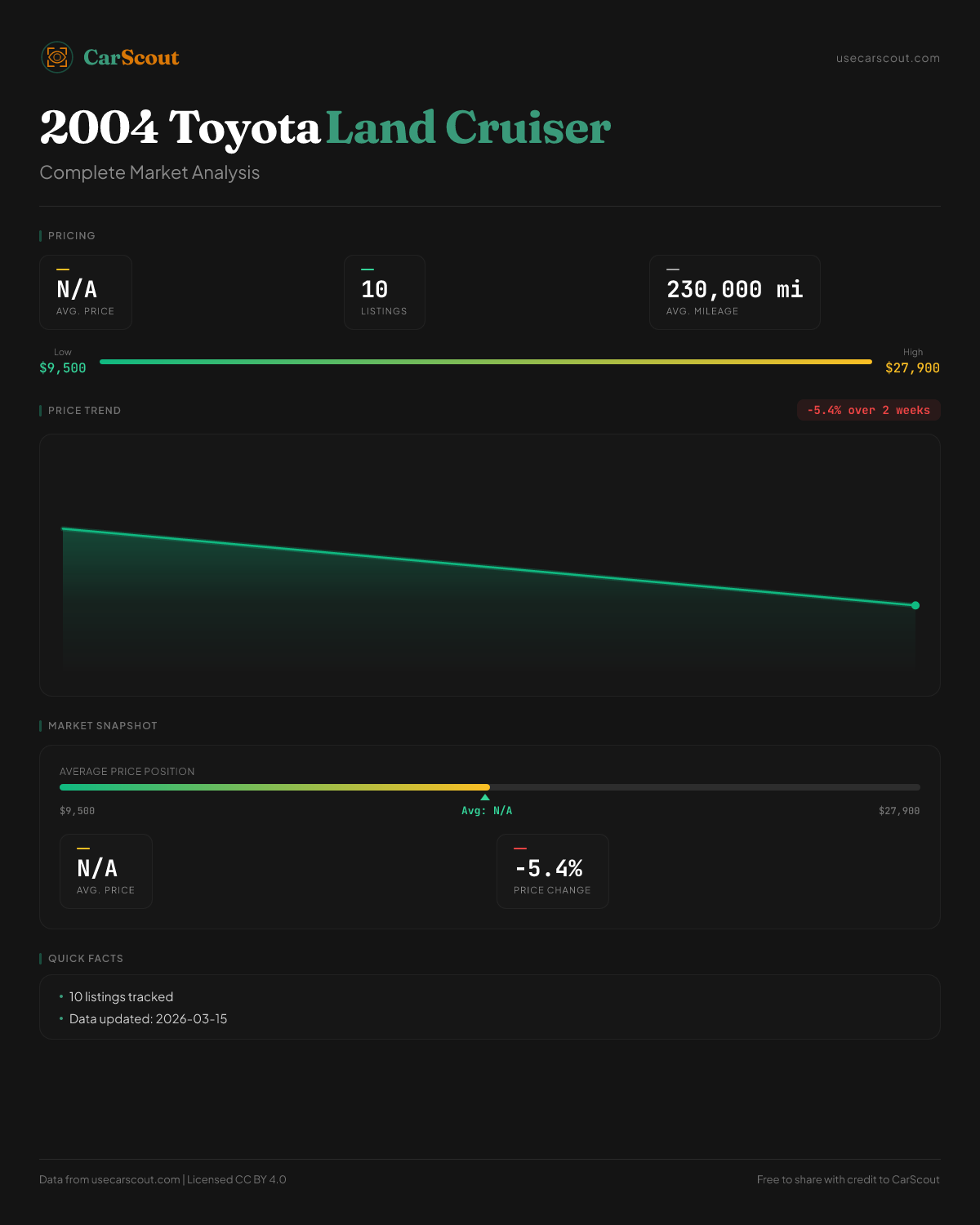 CarScout

usecarscout.com

2004 Toyota Land Cruiser

Complete Market Analysis

PRICING

N/A
AVG. PRICE

10
LISTINGS

230,000 mi
AVG. MILEAGE

Low
$9,500

High
$27,900

PRICE TREND

-5.4% over 2 weeks

MARKET SNAPSHOT

AVERAGE PRICE POSITION

$9,500

Avg: N/A

$27,900

N/A
AVG. PRICE

-5.4%
PRICE CHANGE

QUICK FACTS

• 10 listings tracked
• Data updated: 2026-03-15

Data from usecarscout.com | Licensed CC BY 4.0

Free to share with credit to CarScout