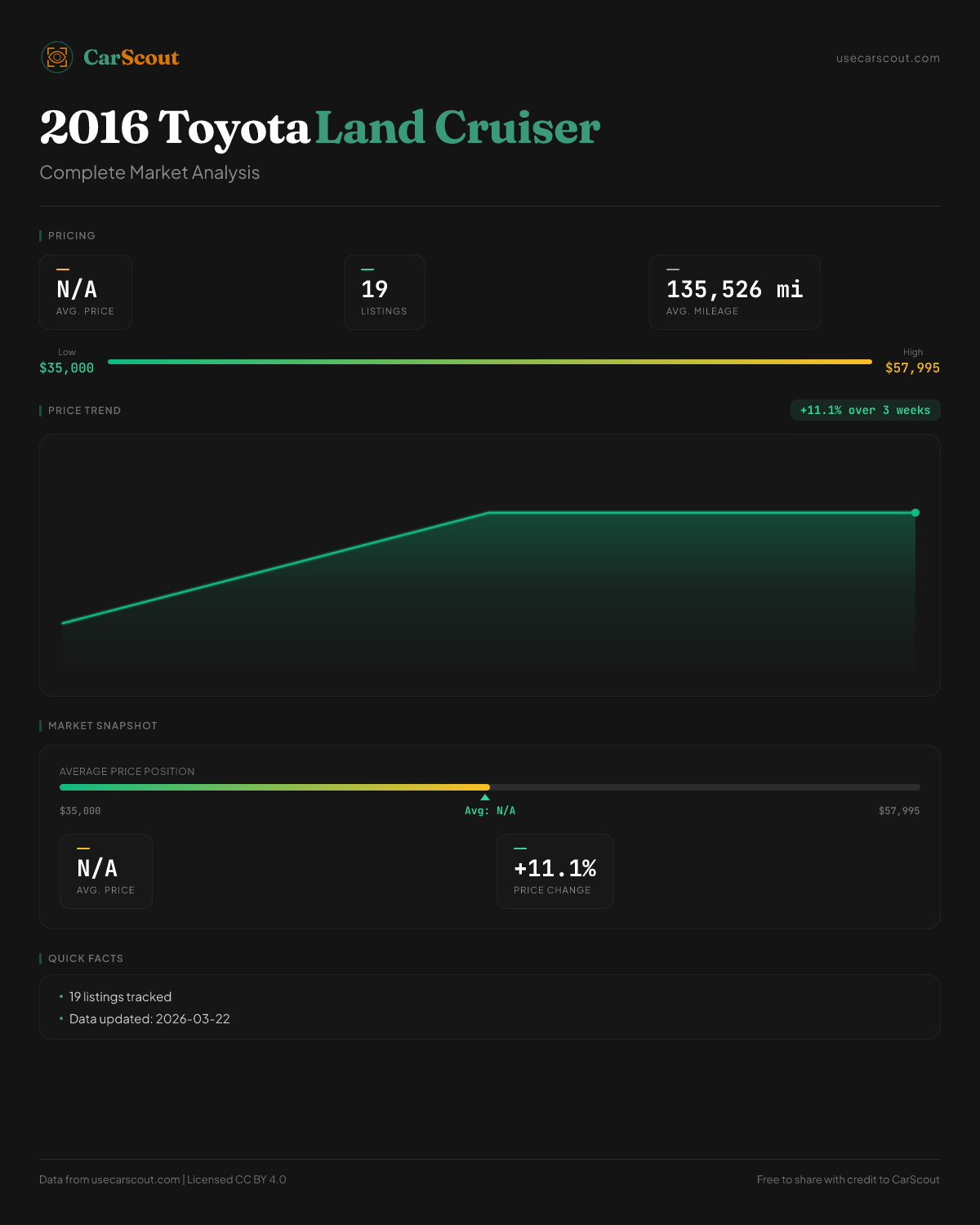 CarScout

usecarscout.com

2016 Toyota Land Cruiser

Complete Market Analysis

PRICING

N/A
AVG. PRICE

19
LISTINGS

135,526 mi
AVG. MILEAGE

Low
$35,000

High
$57,995

PRICE TREND

+11.1% over 3 weeks

MARKET SNAPSHOT

AVERAGE PRICE POSITION

$35,000

Avg: N/A

$57,995

N/A
AVG. PRICE

+11.1%
PRICE CHANGE

QUICK FACTS

• 19 listings tracked
• Data updated: 2026-03-22

Data from usecarscout.com | Licensed CC BY 4.0

Free to share with credit to CarScout