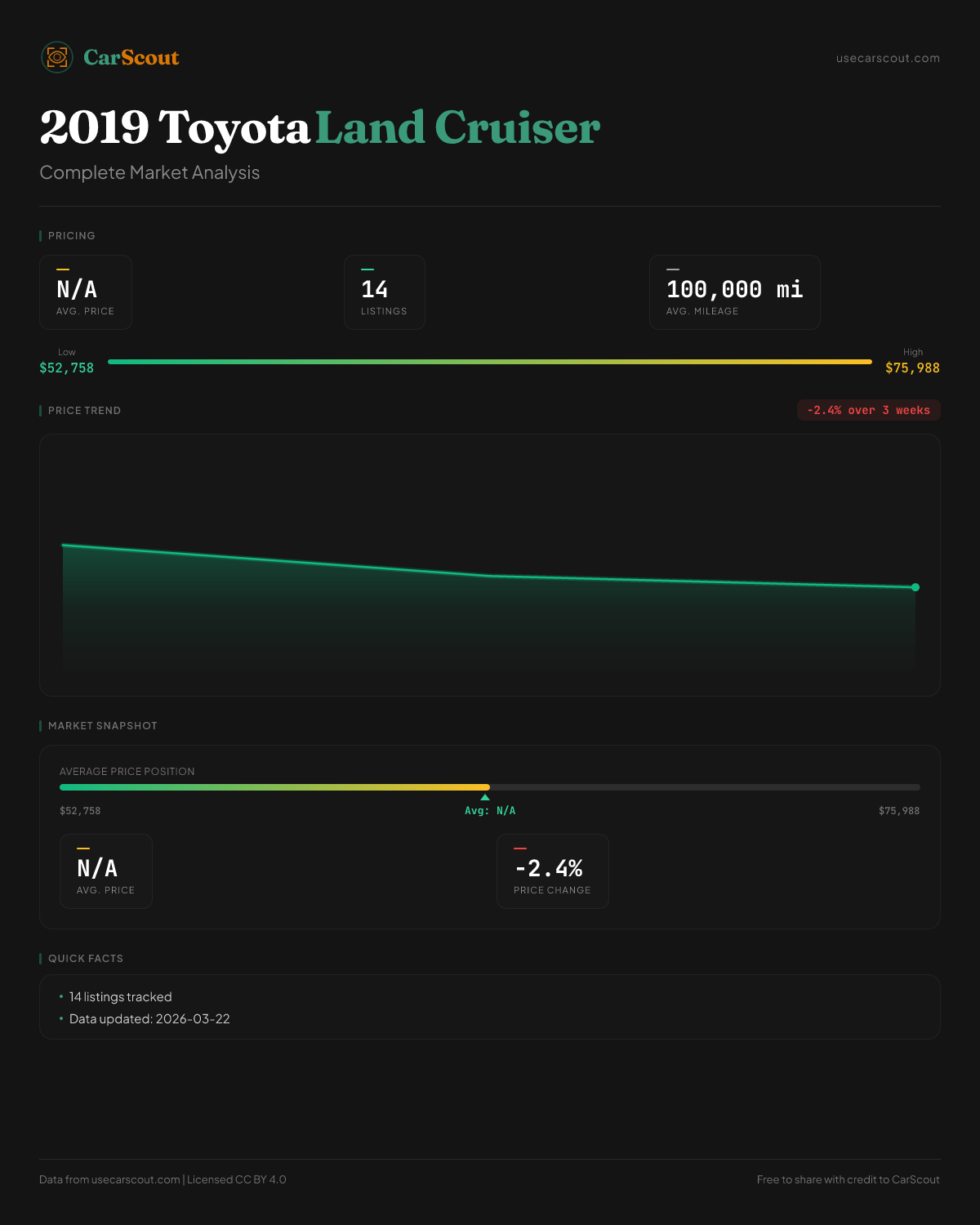 CarScout

usecarscout.com

2019 Toyota Land Cruiser

Complete Market Analysis

PRICING

N/A
AVG. PRICE

14
LISTINGS

100,000 mi
AVG. MILEAGE

Low
$52,758

High
$75,988

PRICE TREND

-2.4% over 3 weeks

MARKET SNAPSHOT

AVERAGE PRICE POSITION

$52,758

Avg: N/A

$75,988

N/A
AVG. PRICE

-2.4%
PRICE CHANGE

QUICK FACTS

• 14 listings tracked
• Data updated: 2026-03-22

Data from usecarscout.com | Licensed CC BY 4.0

Free to share with credit to CarScout