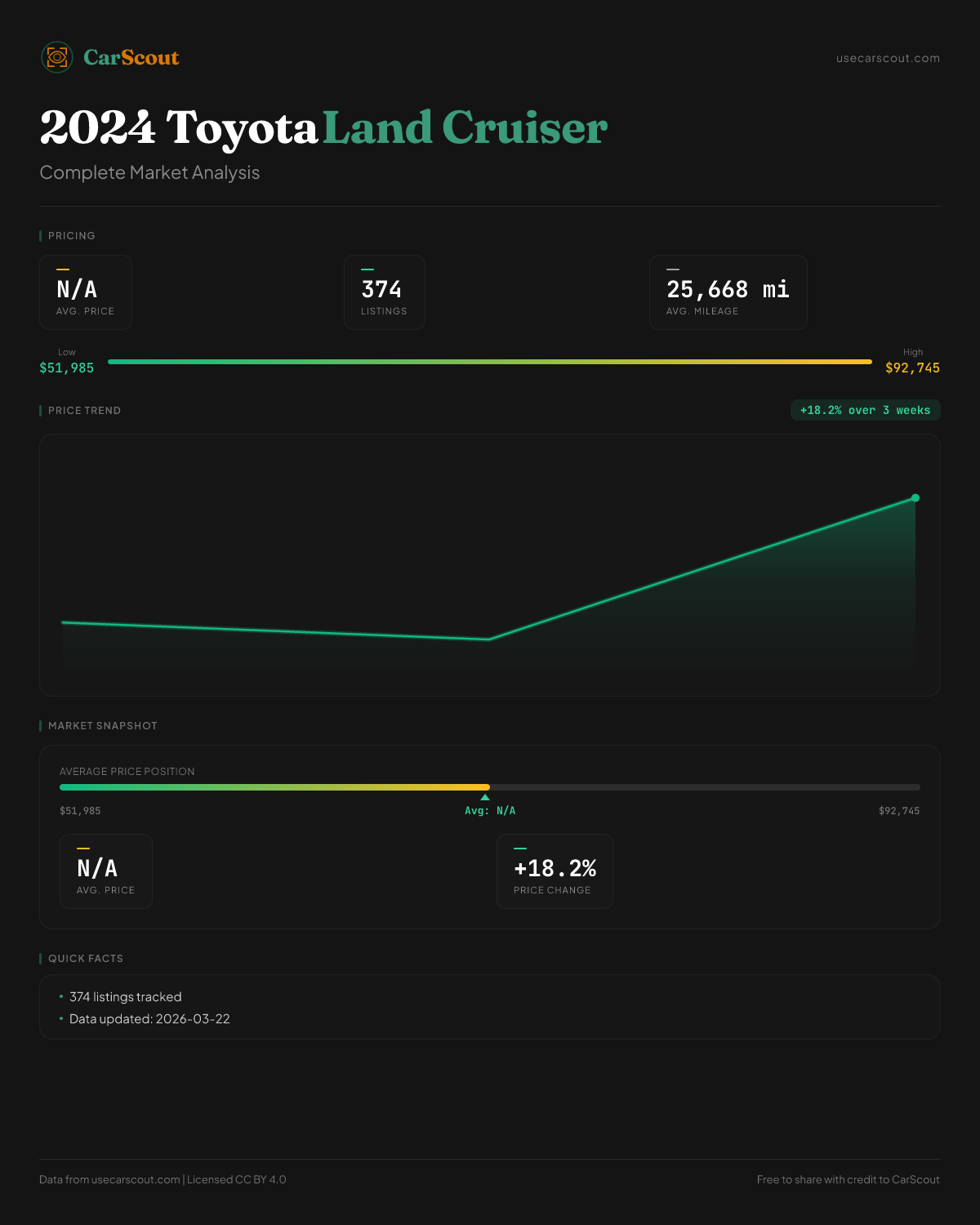 CarScout

usecarscout.com

2024 Toyota Land Cruiser

Complete Market Analysis

PRICING

N/A
AVG. PRICE

374
LISTINGS

25,668 mi
AVG. MILEAGE

Low
$51,985

High
$92,745

PRICE TREND

+18.2% over 3 weeks

MARKET SNAPSHOT

AVERAGE PRICE POSITION

$51,985

Avg: N/A

$92,745

N/A
AVG. PRICE

+18.2%
PRICE CHANGE

QUICK FACTS

• 374 listings tracked
• Data updated: 2026-03-22

Data from usecarscout.com | Licensed CC BY 4.0

Free to share with credit to CarScout