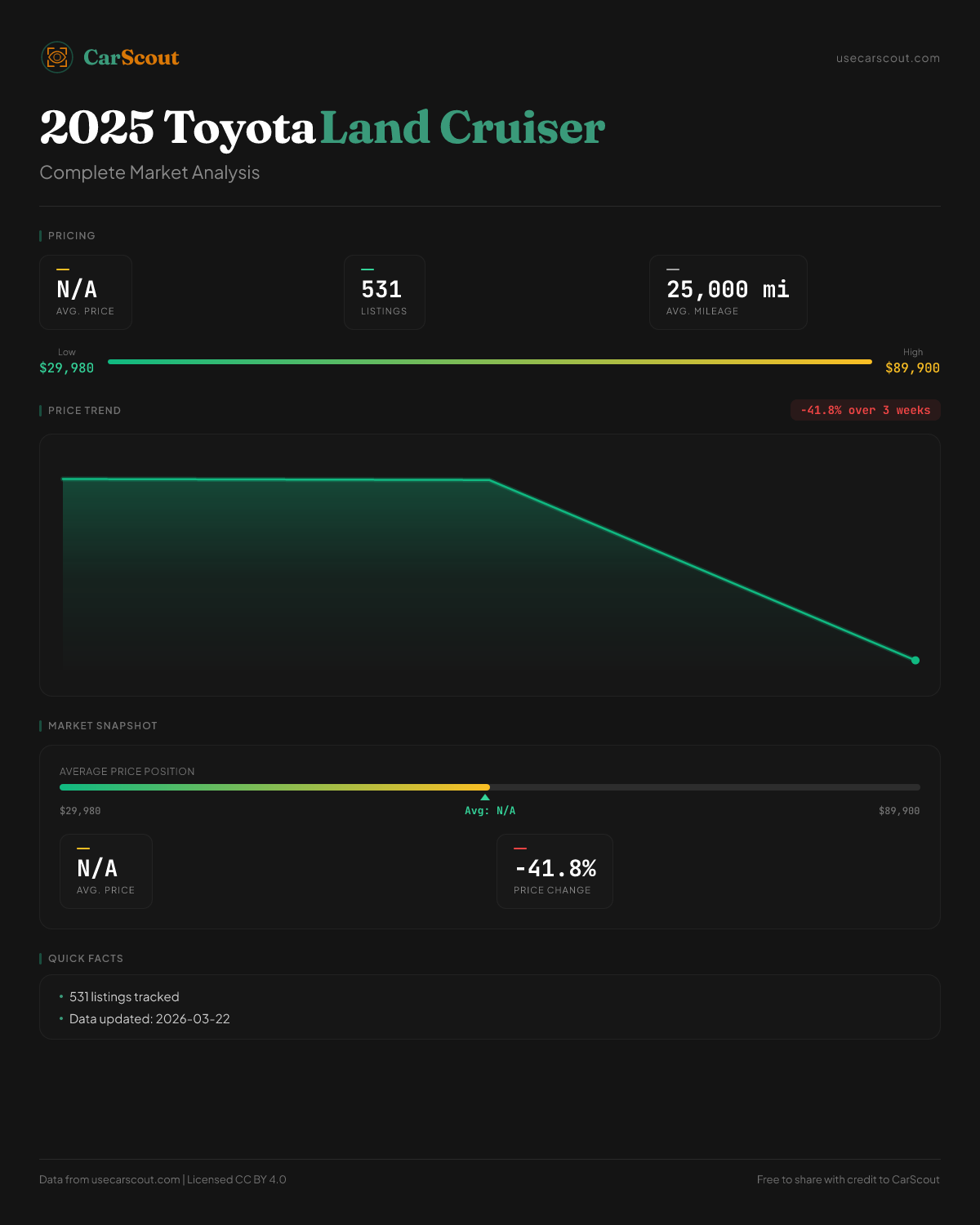 CarScout

usecarscout.com

2025 Toyota Land Cruiser

Complete Market Analysis

PRICING

N/A
AVG. PRICE

531
LISTINGS

25,000 mi
AVG. MILEAGE

Low
$29,980

High
$89,900

PRICE TREND

-41.8% over 3 weeks

MARKET SNAPSHOT

AVERAGE PRICE POSITION

$29,980

Avg: N/A

$89,900

N/A
AVG. PRICE

-41.8%
PRICE CHANGE

QUICK FACTS

• 531 listings tracked
• Data updated: 2026-03-22

Data from usecarscout.com | Licensed CC BY 4.0

Free to share with credit to CarScout