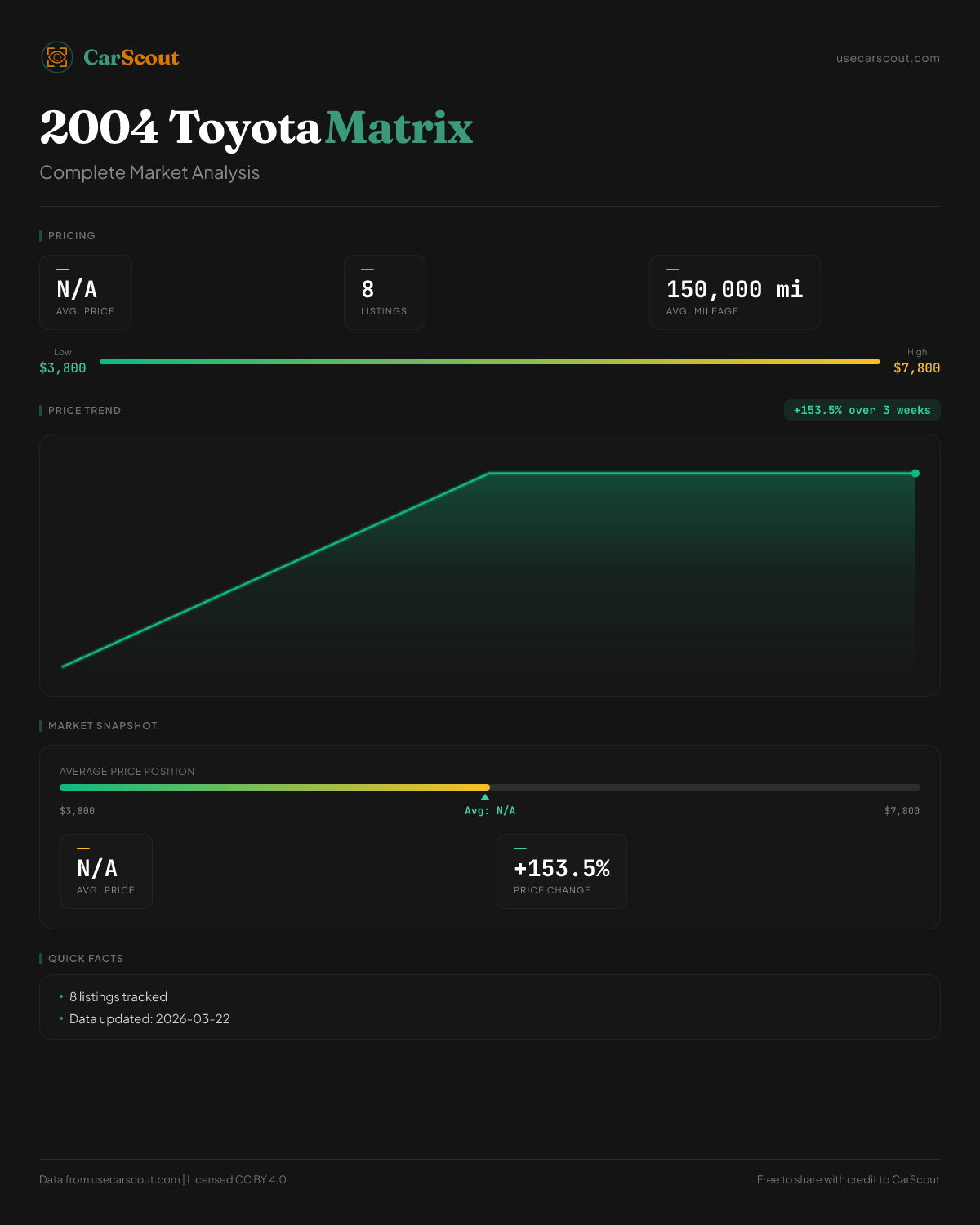 CarScout

usecarscout.com

2004 Toyota Matrix

Complete Market Analysis

PRICING

N/A
AVG. PRICE

8
LISTINGS

150,000 mi
AVG. MILEAGE

Low
$3,800

High
$7,800

PRICE TREND

+153.5% over 3 weeks

MARKET SNAPSHOT

AVERAGE PRICE POSITION

$3,800

Avg: N/A

$7,800

N/A
AVG. PRICE

+153.5%
PRICE CHANGE

QUICK FACTS

• 8 listings tracked
• Data updated: 2026-03-22

Data from usecarscout.com | Licensed CC BY 4.0

Free to share with credit to CarScout