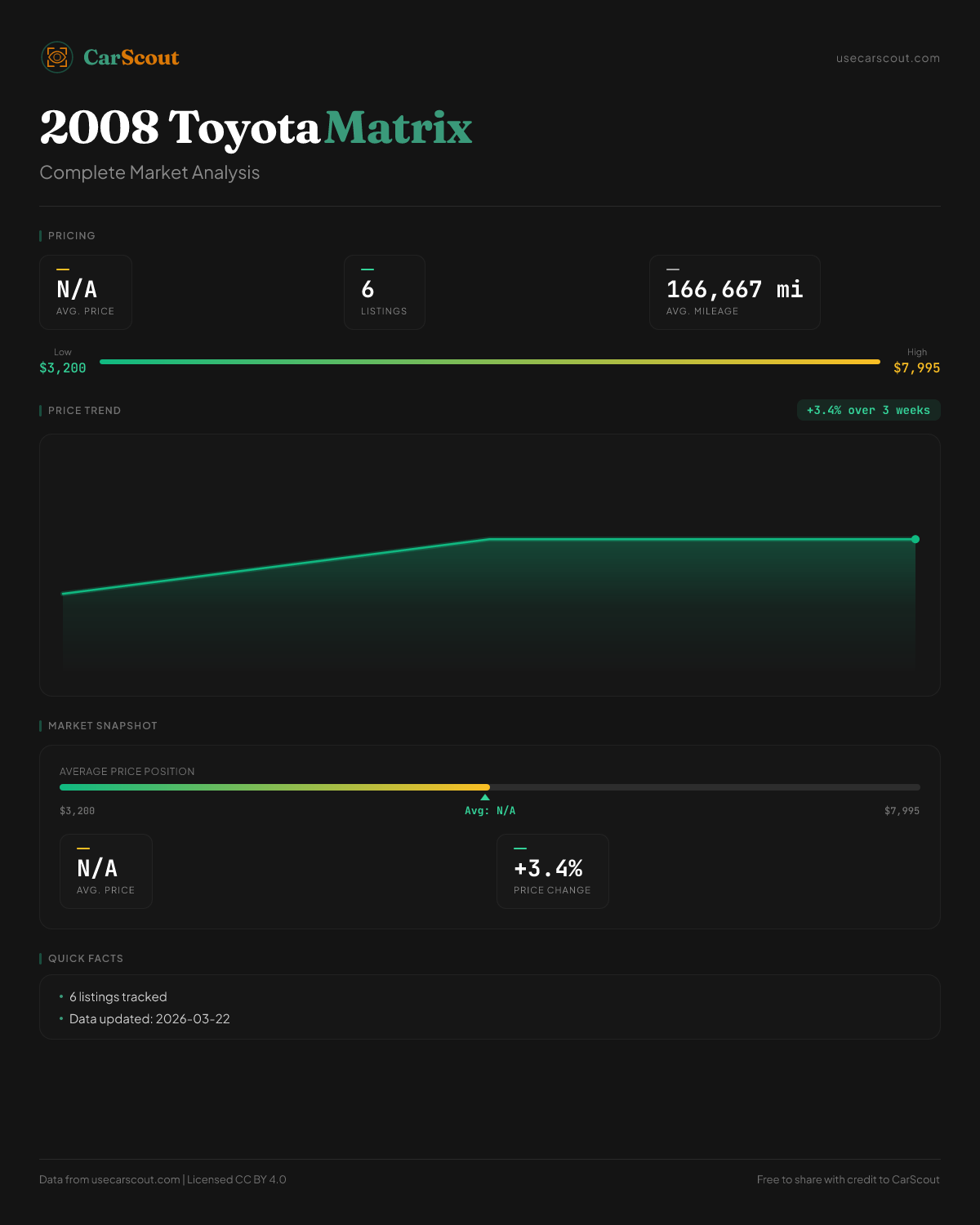 CarScout

usecarscout.com

2008 Toyota Matrix

Complete Market Analysis

PRICING

N/A
AVG. PRICE

6
LISTINGS

166,667 mi
AVG. MILEAGE

Low
$3,200

High
$7,995

PRICE TREND

+3.4% over 3 weeks

MARKET SNAPSHOT

AVERAGE PRICE POSITION

$3,200

Avg: N/A

$7,995

N/A
AVG. PRICE

+3.4%
PRICE CHANGE

QUICK FACTS

• 6 listings tracked
• Data updated: 2026-03-22

Data from usecarscout.com | Licensed CC BY 4.0

Free to share with credit to CarScout