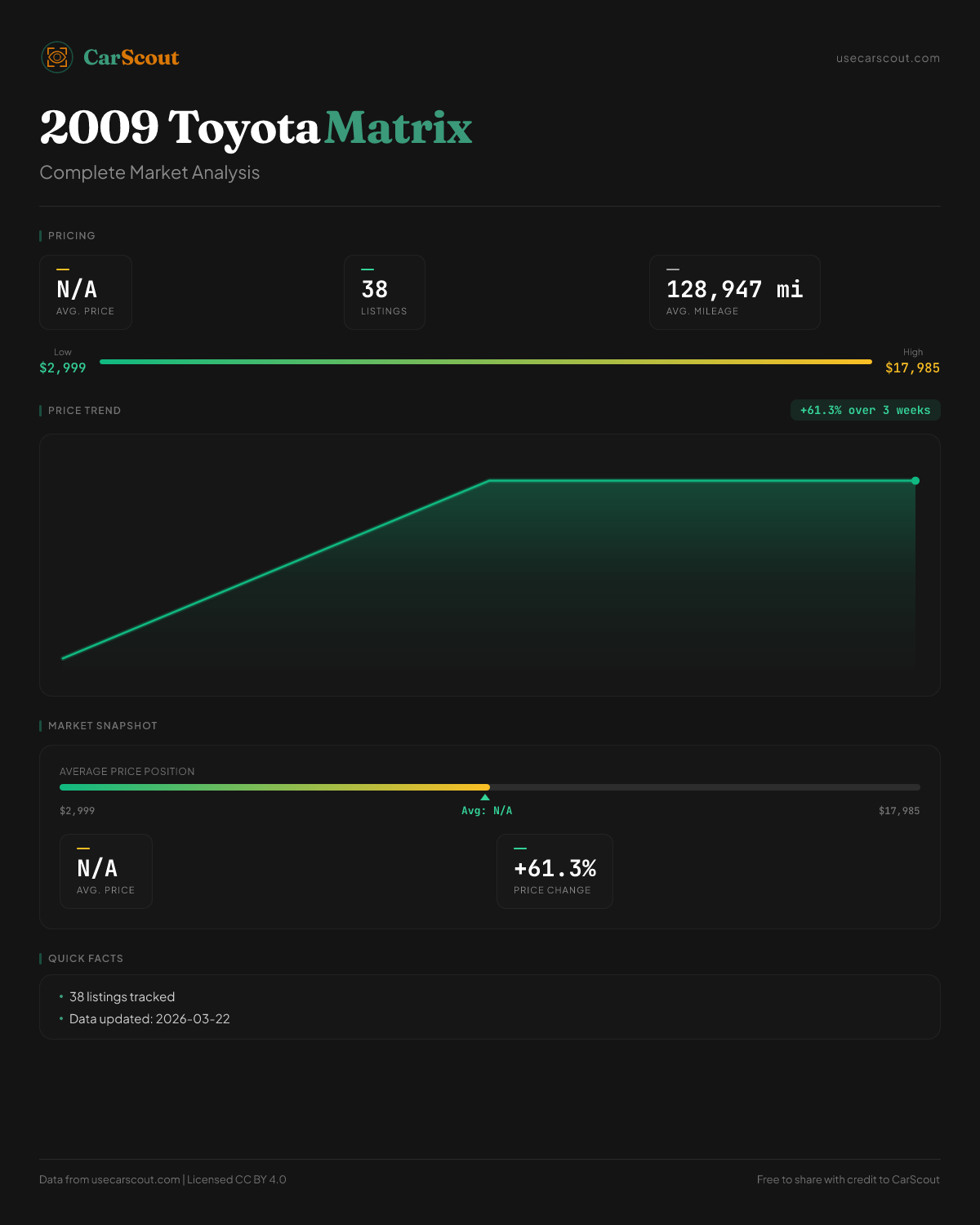 CarScout

usecarscout.com

2009 Toyota Matrix

Complete Market Analysis

PRICING

N/A
AVG. PRICE

38
LISTINGS

128,947 mi
AVG. MILEAGE

Low
$2,999

High
$17,985

PRICE TREND

+61.3% over 3 weeks

MARKET SNAPSHOT

AVERAGE PRICE POSITION

$2,999

Avg: N/A

$17,985

N/A
AVG. PRICE

+61.3%
PRICE CHANGE

QUICK FACTS

• 38 listings tracked
• Data updated: 2026-03-22

Data from usecarscout.com | Licensed CC BY 4.0

Free to share with credit to CarScout