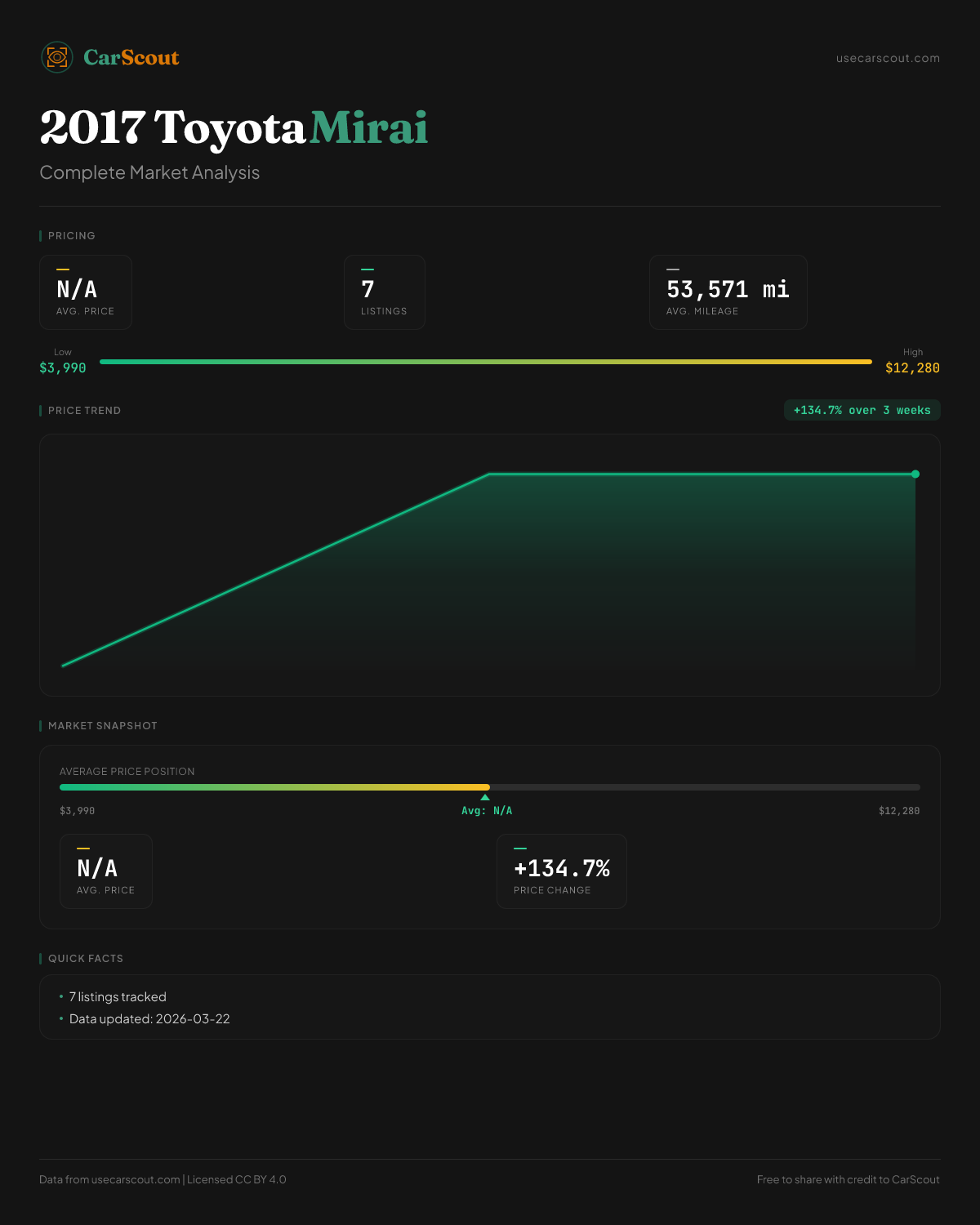 CarScout

usecarscout.com

2017 Toyota Mirai

Complete Market Analysis

PRICING

N/A
AVG. PRICE

7
LISTINGS

53,571 mi
AVG. MILEAGE

Low
$3,990

High
$12,280

PRICE TREND

+134.7% over 3 weeks

MARKET SNAPSHOT

AVERAGE PRICE POSITION

$3,990

Avg: N/A

$12,280

N/A
AVG. PRICE

+134.7%
PRICE CHANGE

QUICK FACTS

• 7 listings tracked
• Data updated: 2026-03-22

Data from usecarscout.com | Licensed CC BY 4.0

Free to share with credit to CarScout