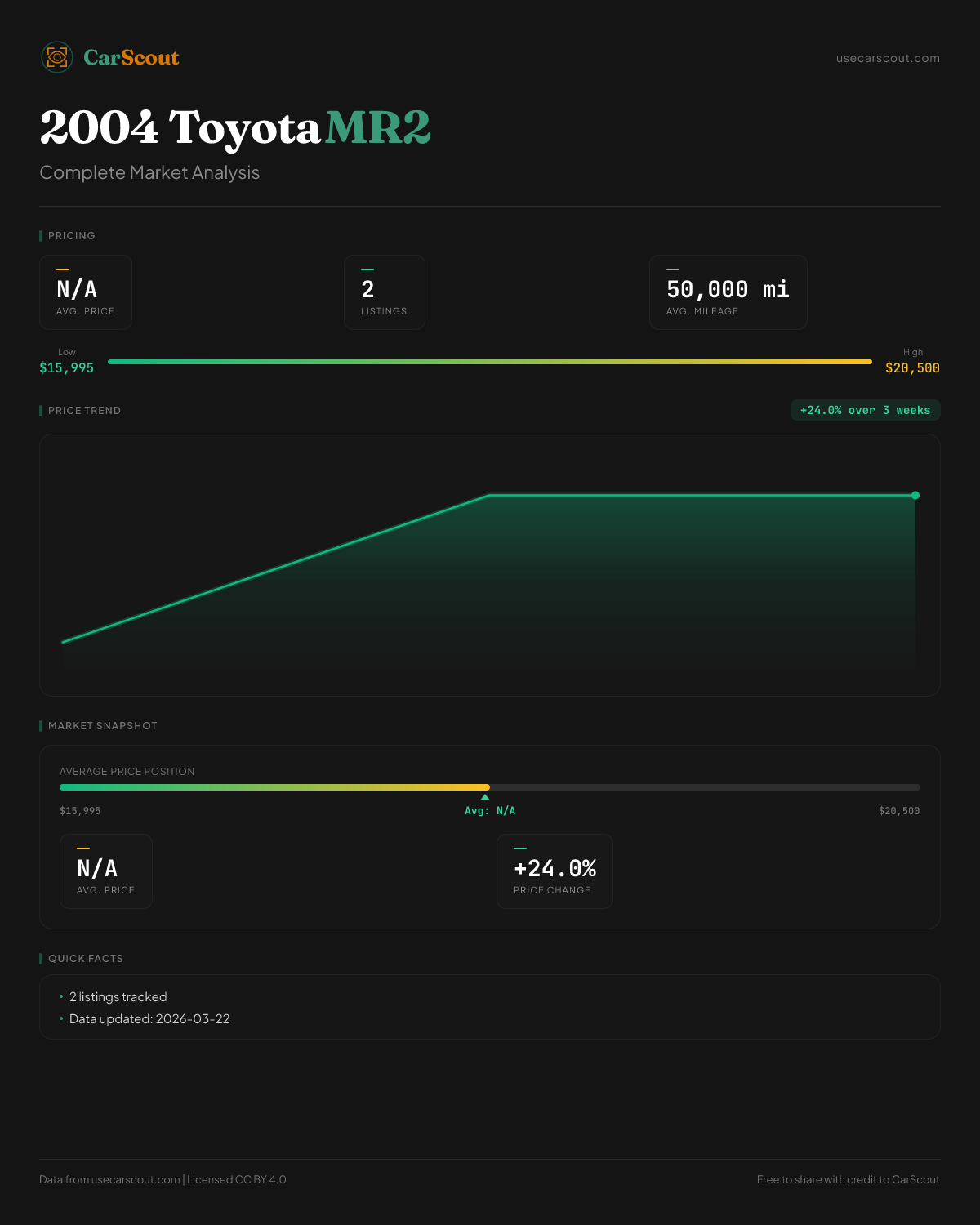 CarScout

usecarscout.com

2004 Toyota MR2

Complete Market Analysis

PRICING

N/A
AVG. PRICE

2
LISTINGS

50,000 mi
AVG. MILEAGE

Low
$15,995

High
$20,500

PRICE TREND

+24.0% over 3 weeks

MARKET SNAPSHOT

AVERAGE PRICE POSITION

$15,995

Avg: N/A

$20,500

N/A
AVG. PRICE

+24.0%
PRICE CHANGE

QUICK FACTS

• 2 listings tracked
• Data updated: 2026-03-22

Data from usecarscout.com | Licensed CC BY 4.0

Free to share with credit to CarScout