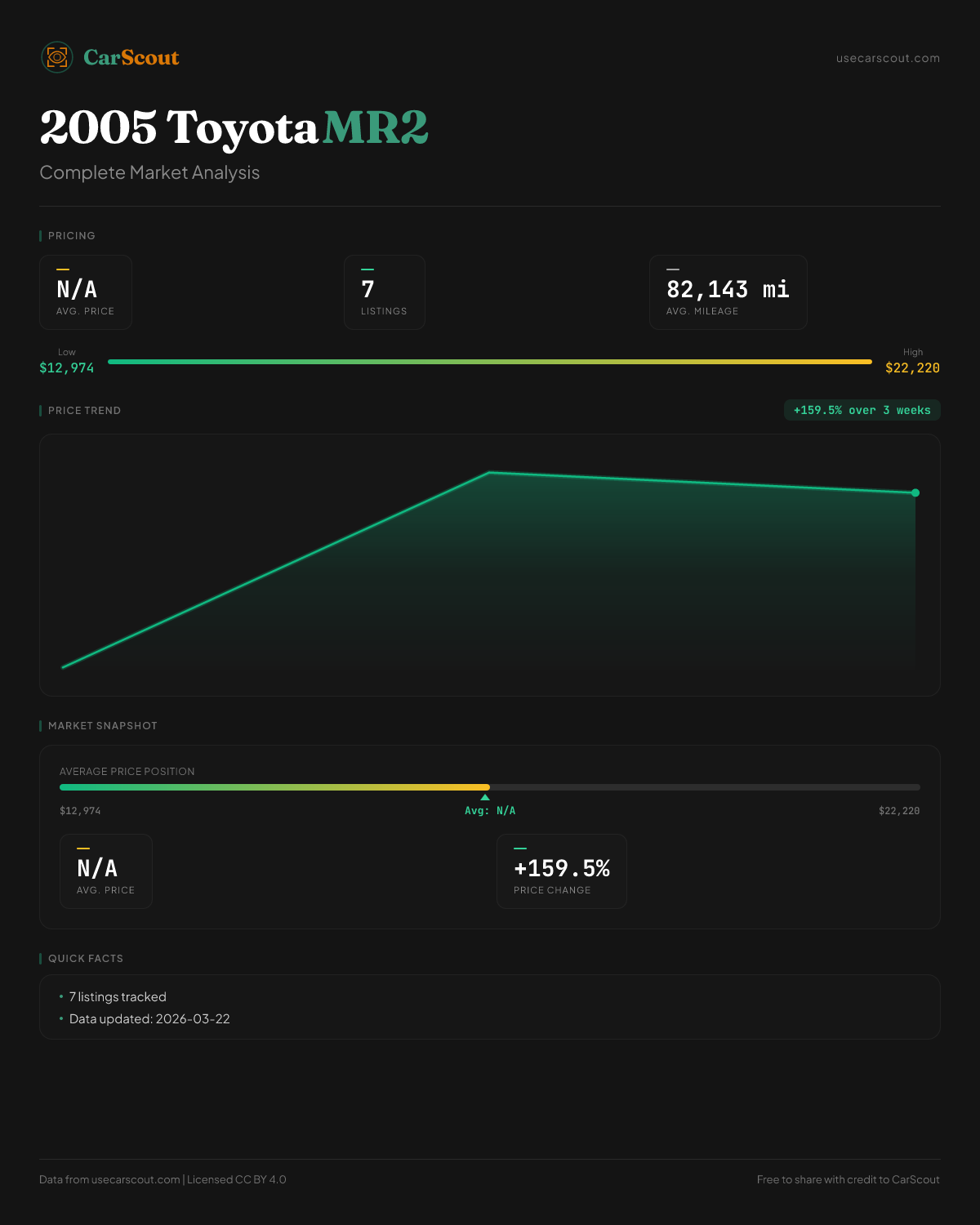 CarScout

usecarscout.com

2005 Toyota MR2

Complete Market Analysis

PRICING

N/A
AVG. PRICE

7
LISTINGS

82,143 mi
AVG. MILEAGE

Low
$12,974

High
$22,220

PRICE TREND

+159.5% over 3 weeks

MARKET SNAPSHOT

AVERAGE PRICE POSITION

$12,974

Avg: N/A

$22,220

N/A
AVG. PRICE

+159.5%
PRICE CHANGE

QUICK FACTS

• 7 listings tracked
• Data updated: 2026-03-22

Data from usecarscout.com | Licensed CC BY 4.0

Free to share with credit to CarScout