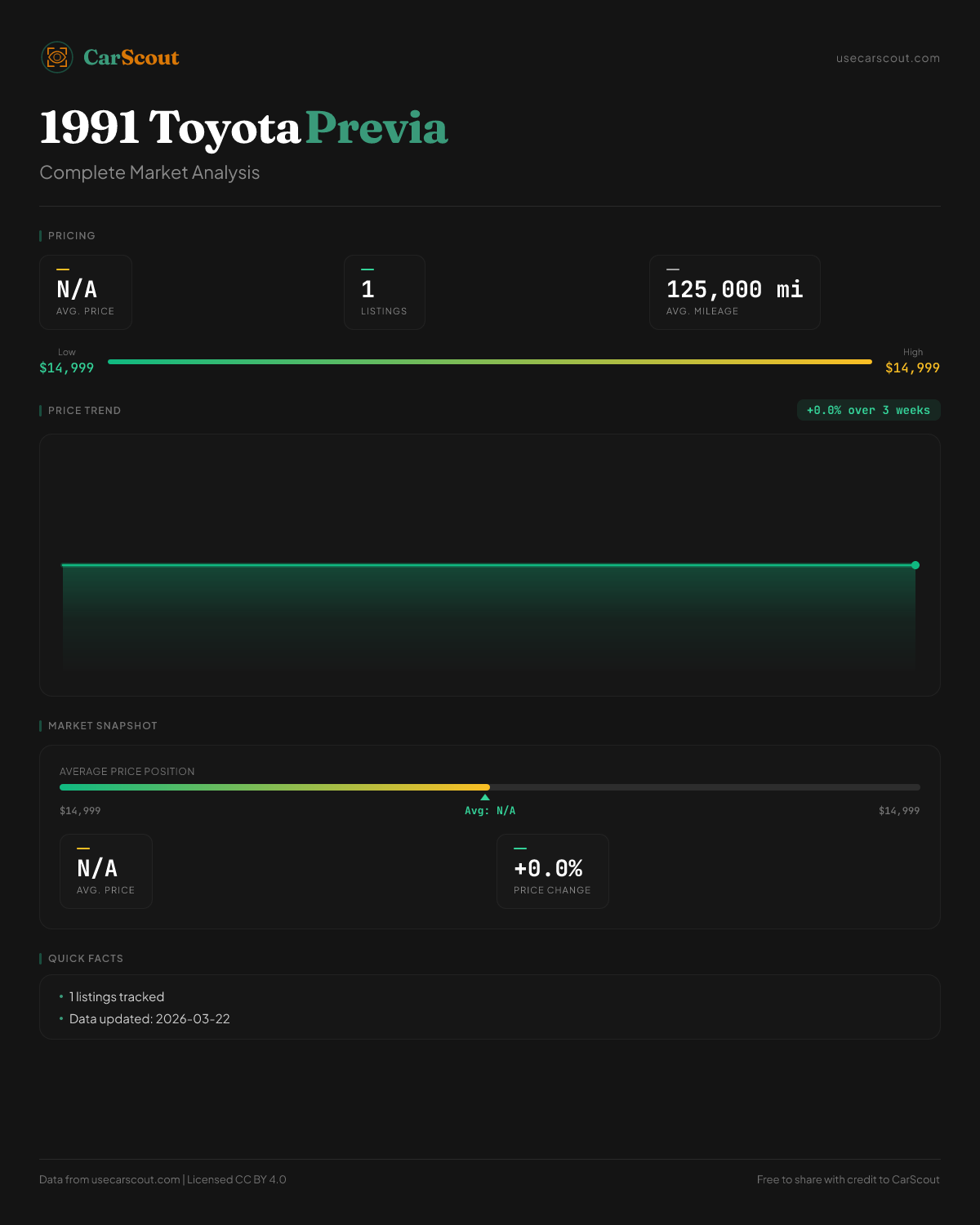 CarScout

usecarscout.com

1991 Toyota Previa

Complete Market Analysis

PRICING

N/A
AVG. PRICE

1
LISTINGS

125,000 mi
AVG. MILEAGE

Low
$14,999

High
$14,999

PRICE TREND

+0.0% over 3 weeks

MARKET SNAPSHOT

AVERAGE PRICE POSITION

$14,999

Avg: N/A

$14,999

N/A
AVG. PRICE

+0.0%
PRICE CHANGE

QUICK FACTS

• 1 listings tracked
• Data updated: 2026-03-22

Data from usecarscout.com | Licensed CC BY 4.0

Free to share with credit to CarScout