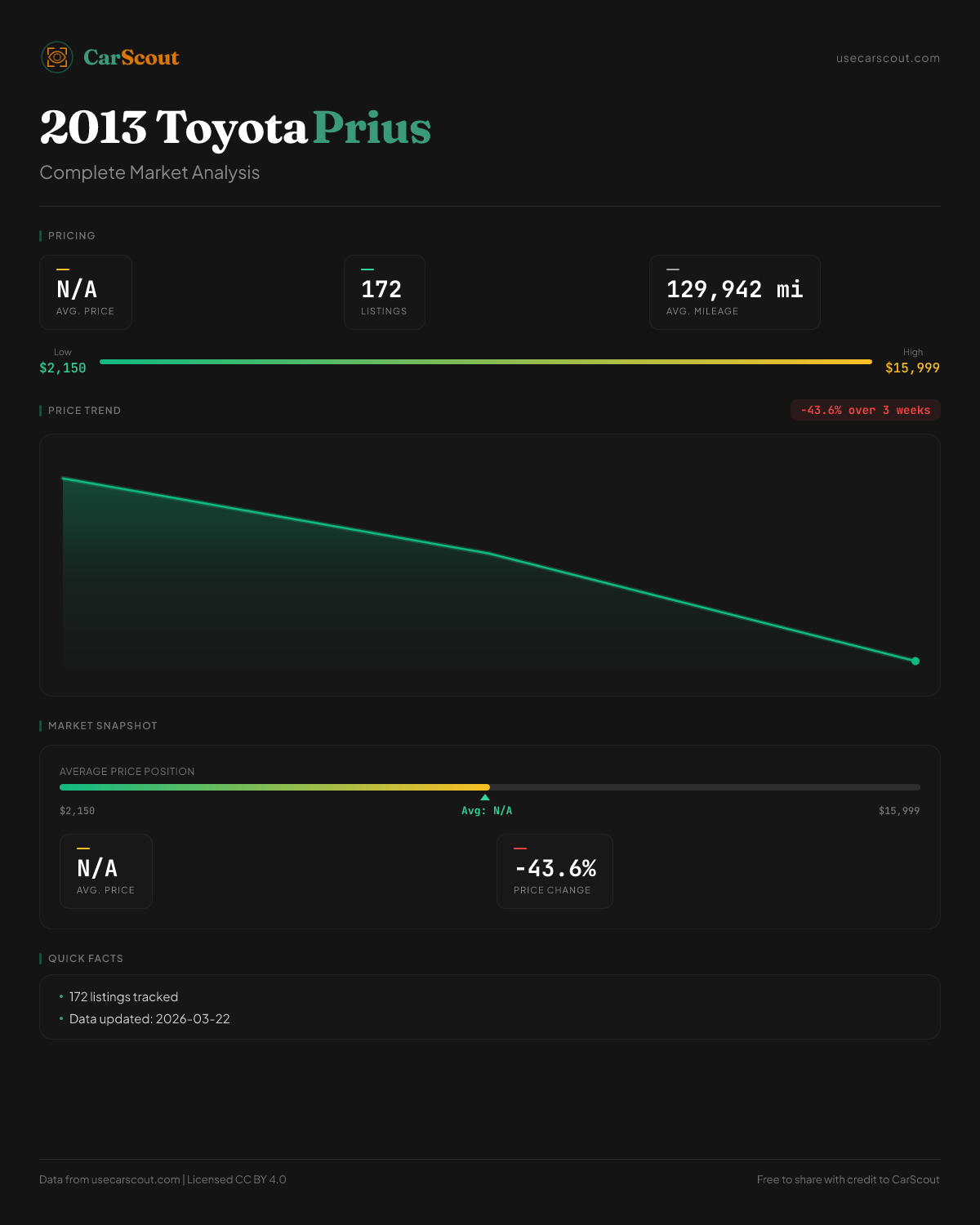 CarScout

usecarscout.com

2013 Toyota Prius

Complete Market Analysis

PRICING

N/A
AVG. PRICE

172
LISTINGS

129,942 mi
AVG. MILEAGE

Low
$2,150

High
$15,999

PRICE TREND

-43.6% over 3 weeks

MARKET SNAPSHOT

AVERAGE PRICE POSITION

$2,150

Avg: N/A

$15,999

N/A
AVG. PRICE

-43.6%
PRICE CHANGE

QUICK FACTS

• 172 listings tracked
• Data updated: 2026-03-22

Data from usecarscout.com | Licensed CC BY 4.0

Free to share with credit to CarScout