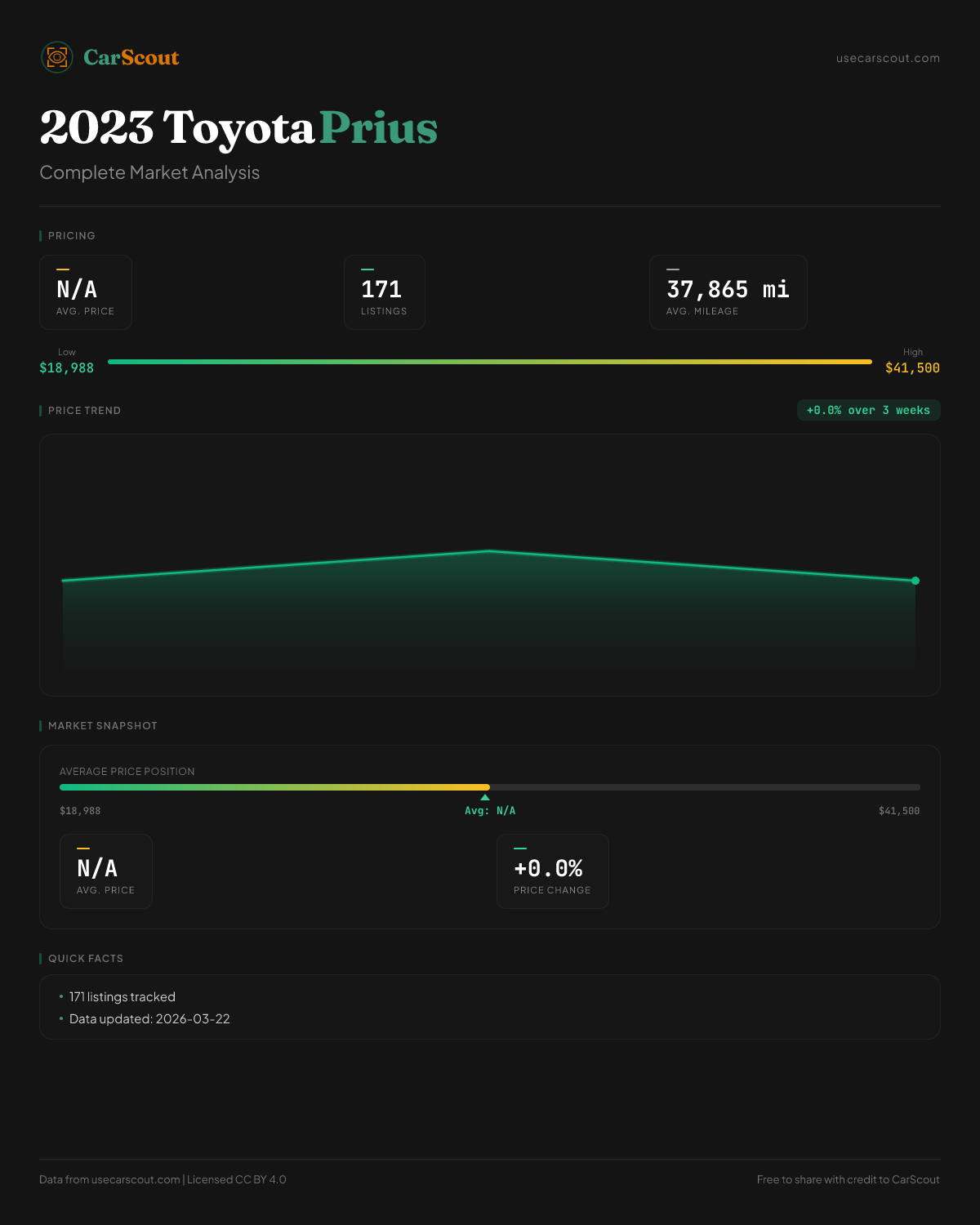 CarScout

usecarscout.com

2023 Toyota Prius

Complete Market Analysis

PRICING

N/A
AVG. PRICE

171
LISTINGS

37,865 mi
AVG. MILEAGE

Low
$18,988

High
$41,500

PRICE TREND

+0.0% over 3 weeks

MARKET SNAPSHOT

AVERAGE PRICE POSITION

$18,988

Avg: N/A

$41,500

N/A
AVG. PRICE

+0.0%
PRICE CHANGE

QUICK FACTS

• 171 listings tracked
• Data updated: 2026-03-22

Data from usecarscout.com | Licensed CC BY 4.0

Free to share with credit to CarScout