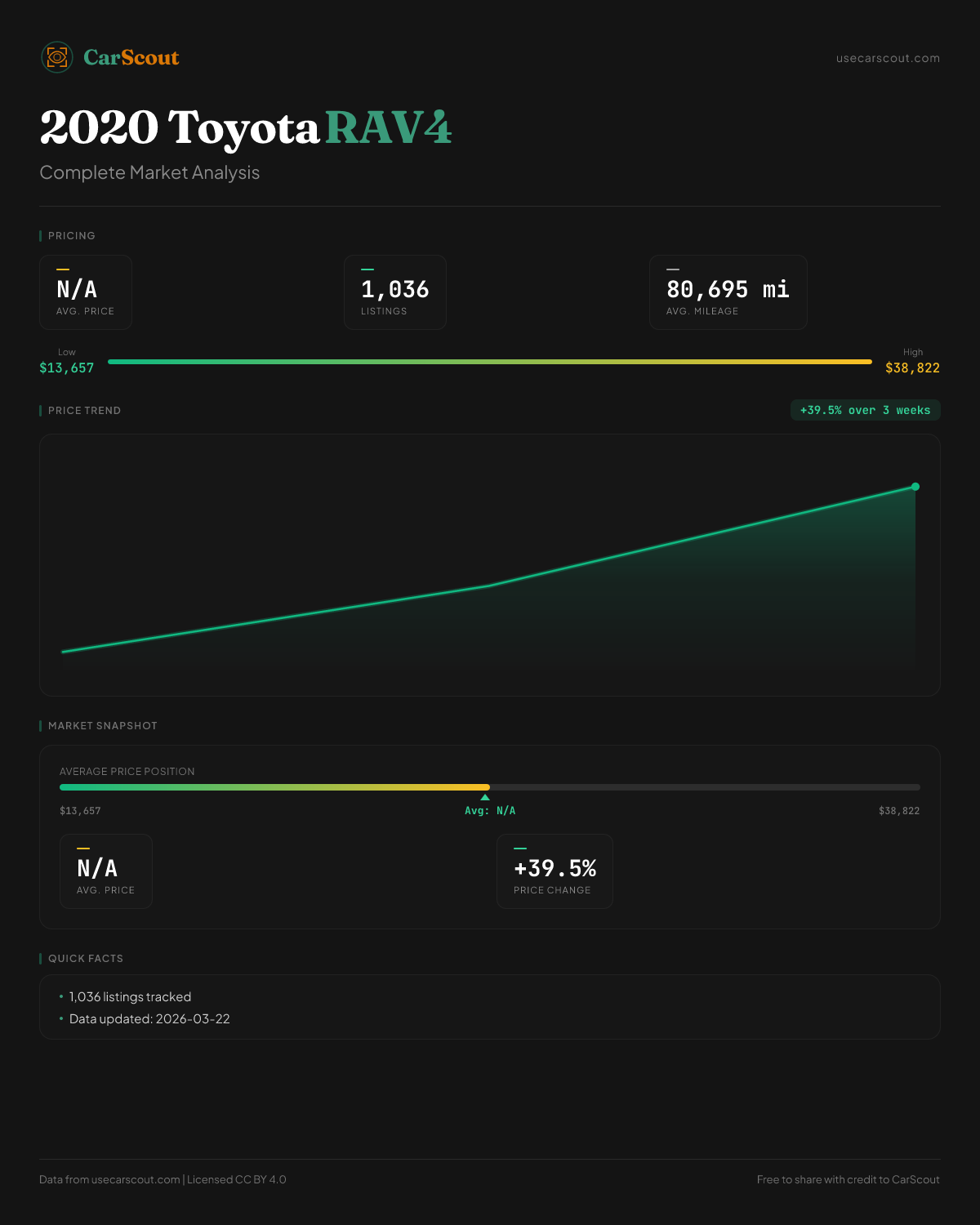 CarScout

usecarscout.com

2020 Toyota RAV4

Complete Market Analysis

PRICING

N/A
AVG. PRICE

1,036
LISTINGS

80,695 mi
AVG. MILEAGE

Low
$13,657

High
$38,822

PRICE TREND

+39.5% over 3 weeks

MARKET SNAPSHOT

AVERAGE PRICE POSITION

$13,657

Avg: N/A

$38,822

N/A
AVG. PRICE

+39.5%
PRICE CHANGE

QUICK FACTS

• 1,036 listings tracked
• Data updated: 2026-03-22

Data from usecarscout.com | Licensed CC BY 4.0

Free to share with credit to CarScout