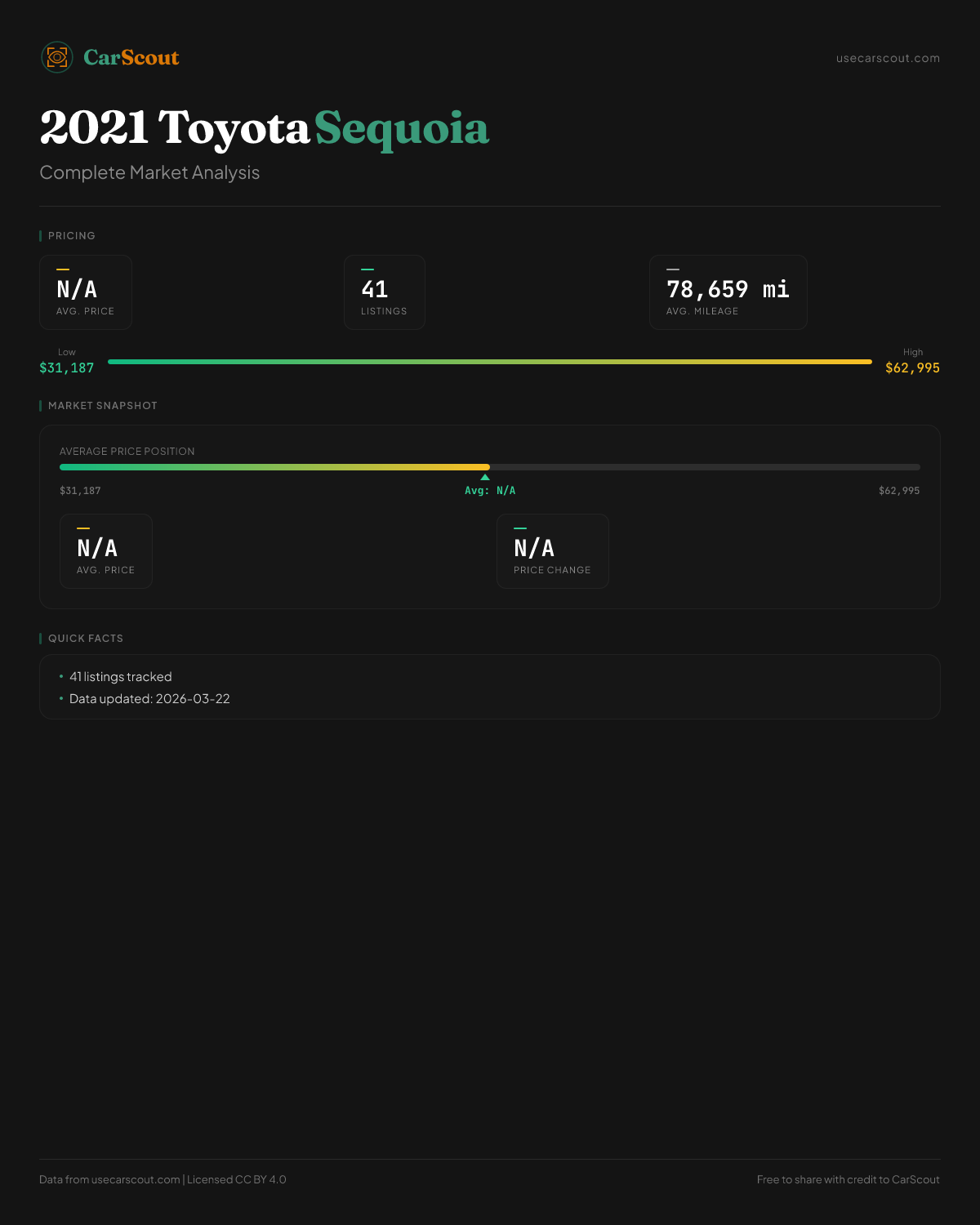 CarScout

usecarscout.com

2021 Toyota Sequoia

Complete Market Analysis

PRICING

N/A
AVG. PRICE

41
LISTINGS

78,659 mi
AVG. MILEAGE

Low
$31,187

High
$62,995

MARKET SNAPSHOT

AVERAGE PRICE POSITION

$31,187

Avg: N/A

$62,995

N/A
AVG. PRICE

N/A
PRICE CHANGE

QUICK FACTS

• 41 listings tracked
• Data updated: 2026-03-22

Data from usecarscout.com | Licensed CC BY 4.0

Free to share with credit to CarScout