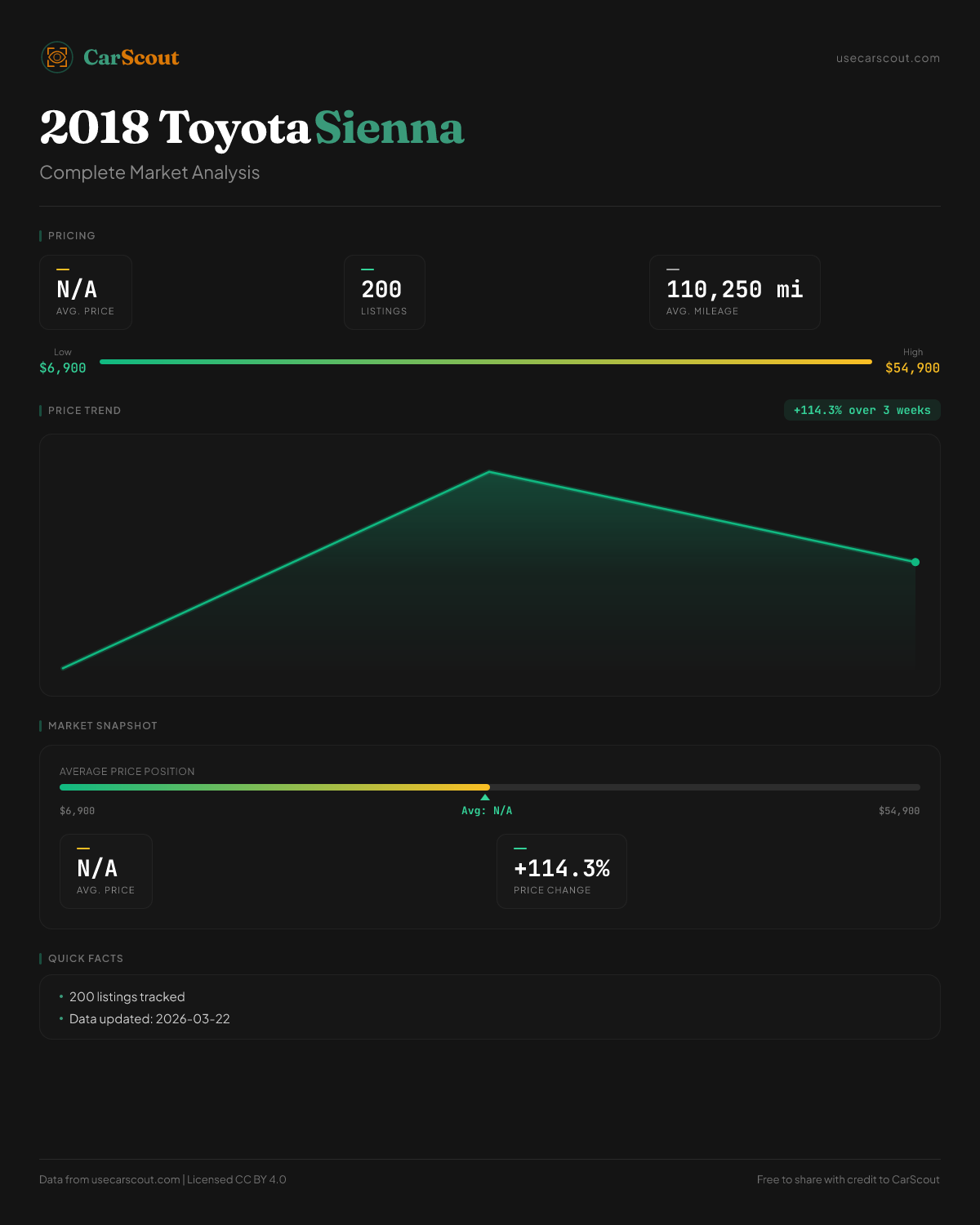 CarScout

usecarscout.com

2018 Toyota Sienna

Complete Market Analysis

PRICING

N/A
AVG. PRICE

200
LISTINGS

110,250 mi
AVG. MILEAGE

Low
$6,900

High
$54,900

PRICE TREND

+114.3% over 3 weeks

MARKET SNAPSHOT

AVERAGE PRICE POSITION

$6,900

Avg: N/A

$54,900

N/A
AVG. PRICE

+114.3%
PRICE CHANGE

QUICK FACTS

• 200 listings tracked
• Data updated: 2026-03-22

Data from usecarscout.com | Licensed CC BY 4.0

Free to share with credit to CarScout