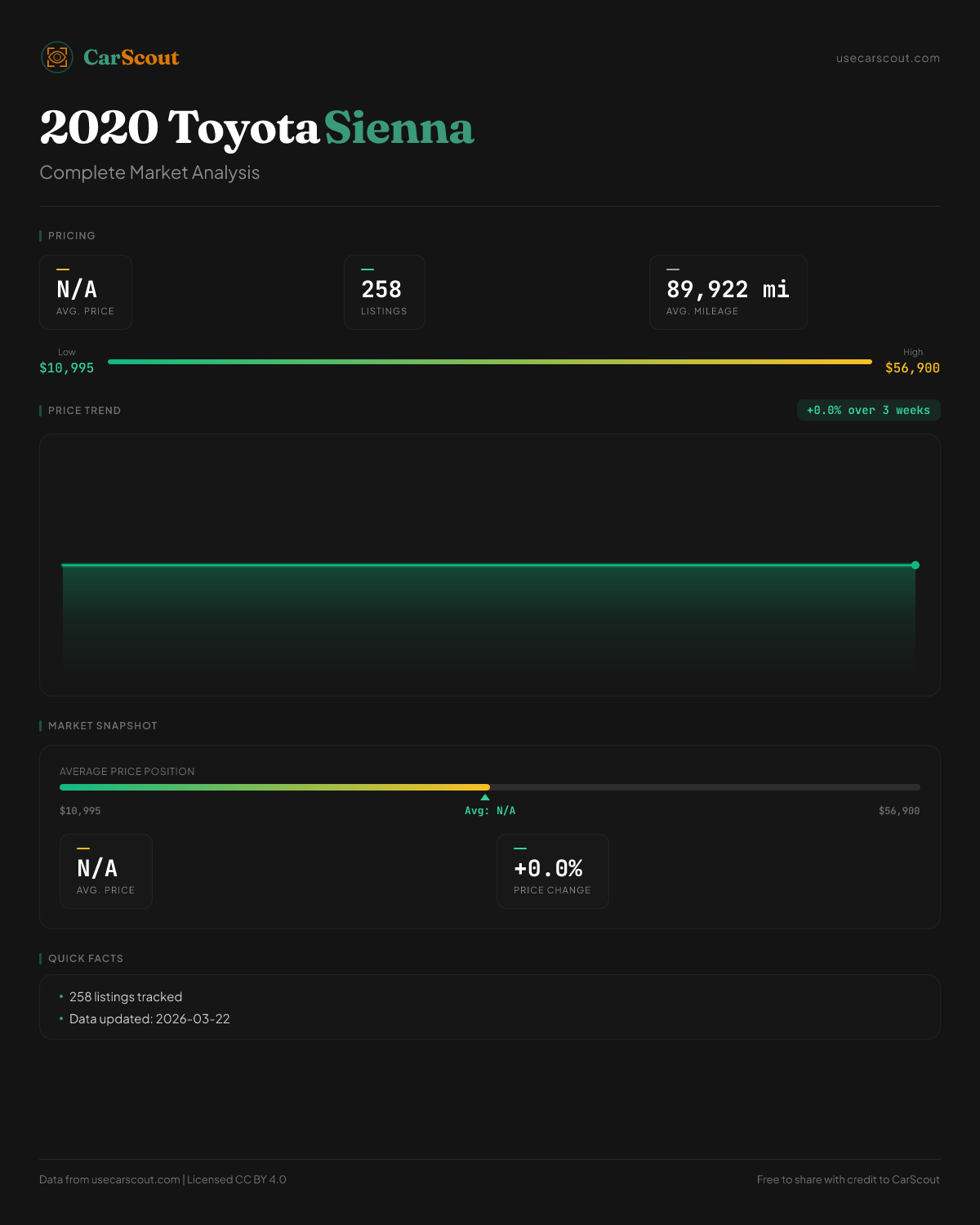 CarScout

usecarscout.com

2020 Toyota Sienna

Complete Market Analysis

PRICING

N/A
AVG. PRICE

258
LISTINGS

89,922 mi
AVG. MILEAGE

Low
$10,995

High
$56,900

PRICE TREND

+0.0% over 3 weeks

MARKET SNAPSHOT

AVERAGE PRICE POSITION

$10,995

Avg: N/A

$56,900

N/A
AVG. PRICE

+0.0%
PRICE CHANGE

QUICK FACTS

• 258 listings tracked
• Data updated: 2026-03-22

Data from usecarscout.com | Licensed CC BY 4.0

Free to share with credit to CarScout