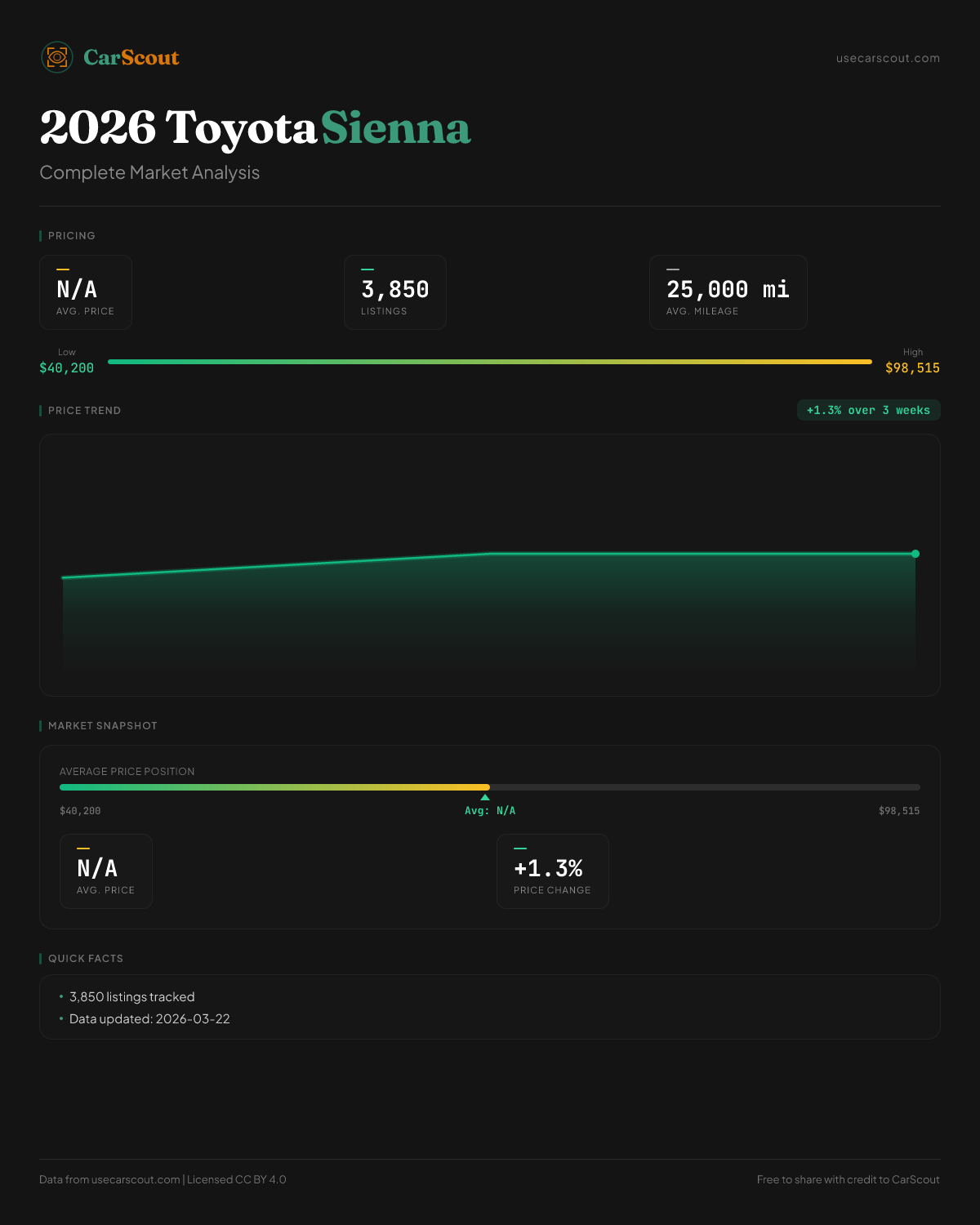 CarScout

usecarscout.com

2026 Toyota Sienna

Complete Market Analysis

PRICING

N/A
AVG. PRICE

3,850
LISTINGS

25,000 mi
AVG. MILEAGE

Low
$40,200

High
$98,515

PRICE TREND

+1.3% over 3 weeks

MARKET SNAPSHOT

AVERAGE PRICE POSITION

$40,200

Avg: N/A

$98,515

N/A
AVG. PRICE

+1.3%
PRICE CHANGE

QUICK FACTS

• 3,850 listings tracked
• Data updated: 2026-03-22

Data from usecarscout.com | Licensed CC BY 4.0

Free to share with credit to CarScout