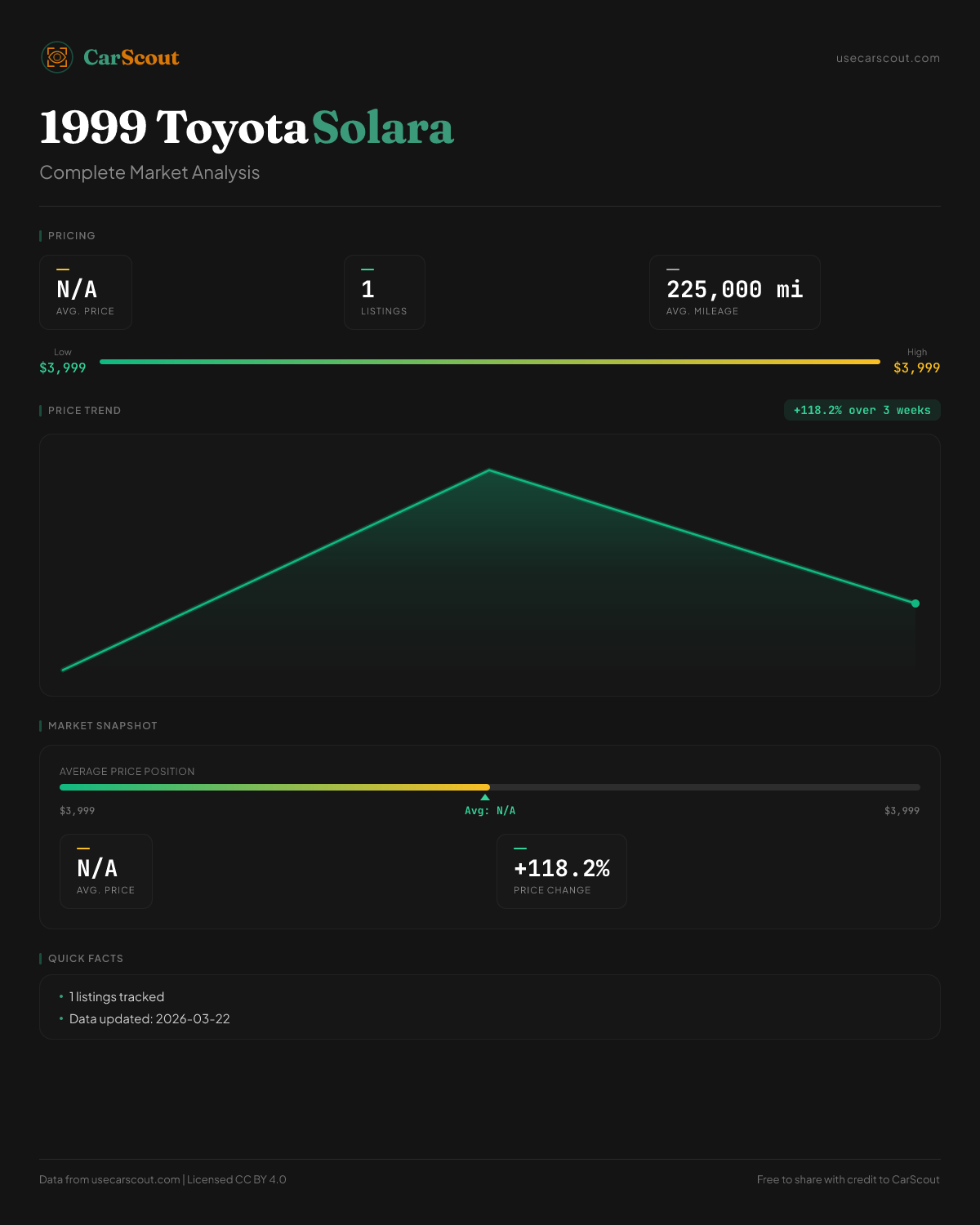 CarScout

usecarscout.com

1999 Toyota Solara

Complete Market Analysis

PRICING

N/A
AVG. PRICE

1
LISTINGS

225,000 mi
AVG. MILEAGE

Low
$3,999

High
$3,999

PRICE TREND

+118.2% over 3 weeks

MARKET SNAPSHOT

AVERAGE PRICE POSITION

$3,999

Avg: N/A

$3,999

N/A
AVG. PRICE

+118.2%
PRICE CHANGE

QUICK FACTS

• 1 listings tracked
• Data updated: 2026-03-22

Data from usecarscout.com | Licensed CC BY 4.0

Free to share with credit to CarScout