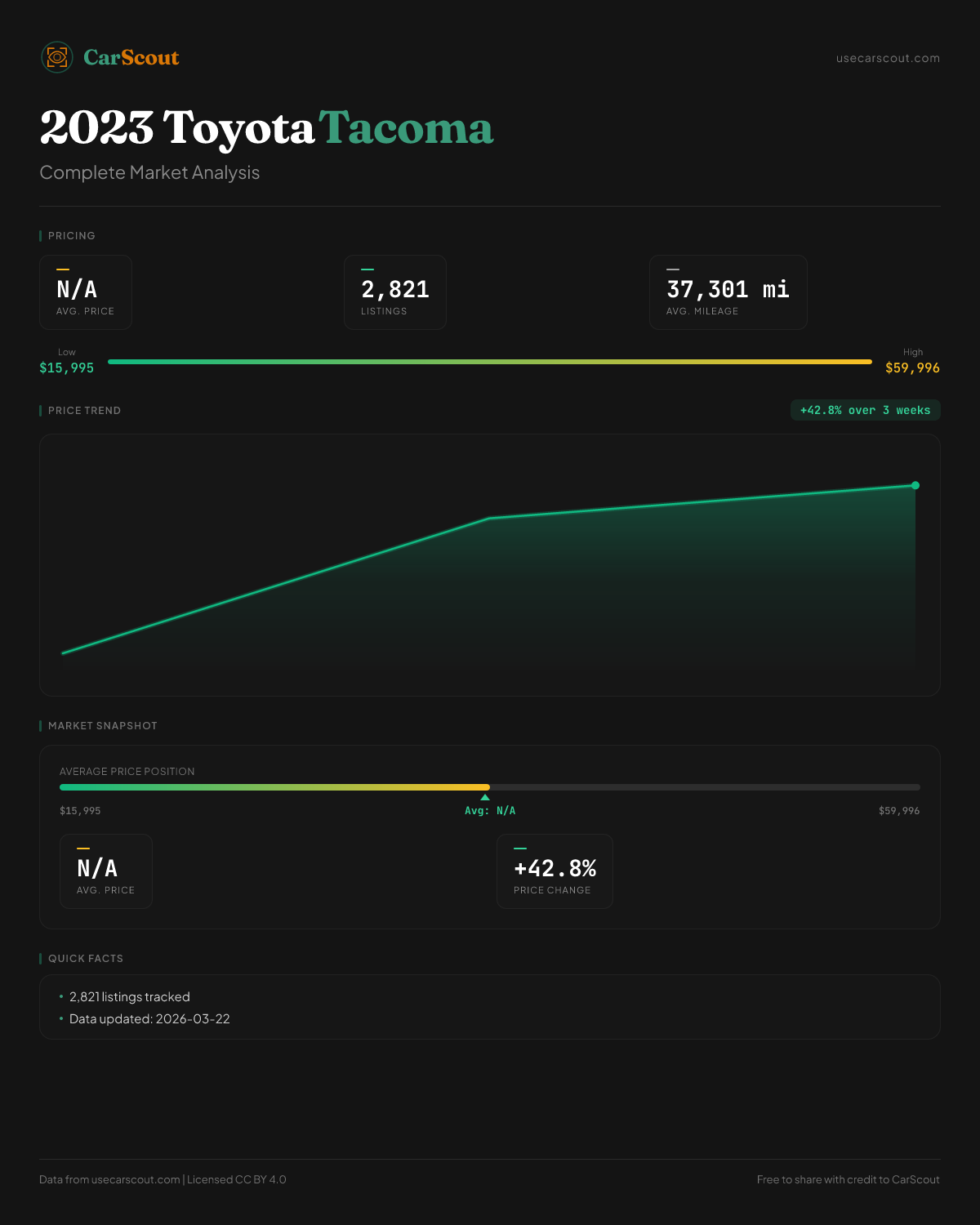 CarScout

usecarscout.com

2023 Toyota Tacoma

Complete Market Analysis

PRICING

N/A
AVG. PRICE

2,821
LISTINGS

37,301 mi
AVG. MILEAGE

Low
$15,995

High
$59,996

PRICE TREND

+42.8% over 3 weeks

MARKET SNAPSHOT

AVERAGE PRICE POSITION

$15,995

Avg: N/A

$59,996

N/A
AVG. PRICE

+42.8%
PRICE CHANGE

QUICK FACTS

• 2,821 listings tracked
• Data updated: 2026-03-22

Data from usecarscout.com | Licensed CC BY 4.0

Free to share with credit to CarScout