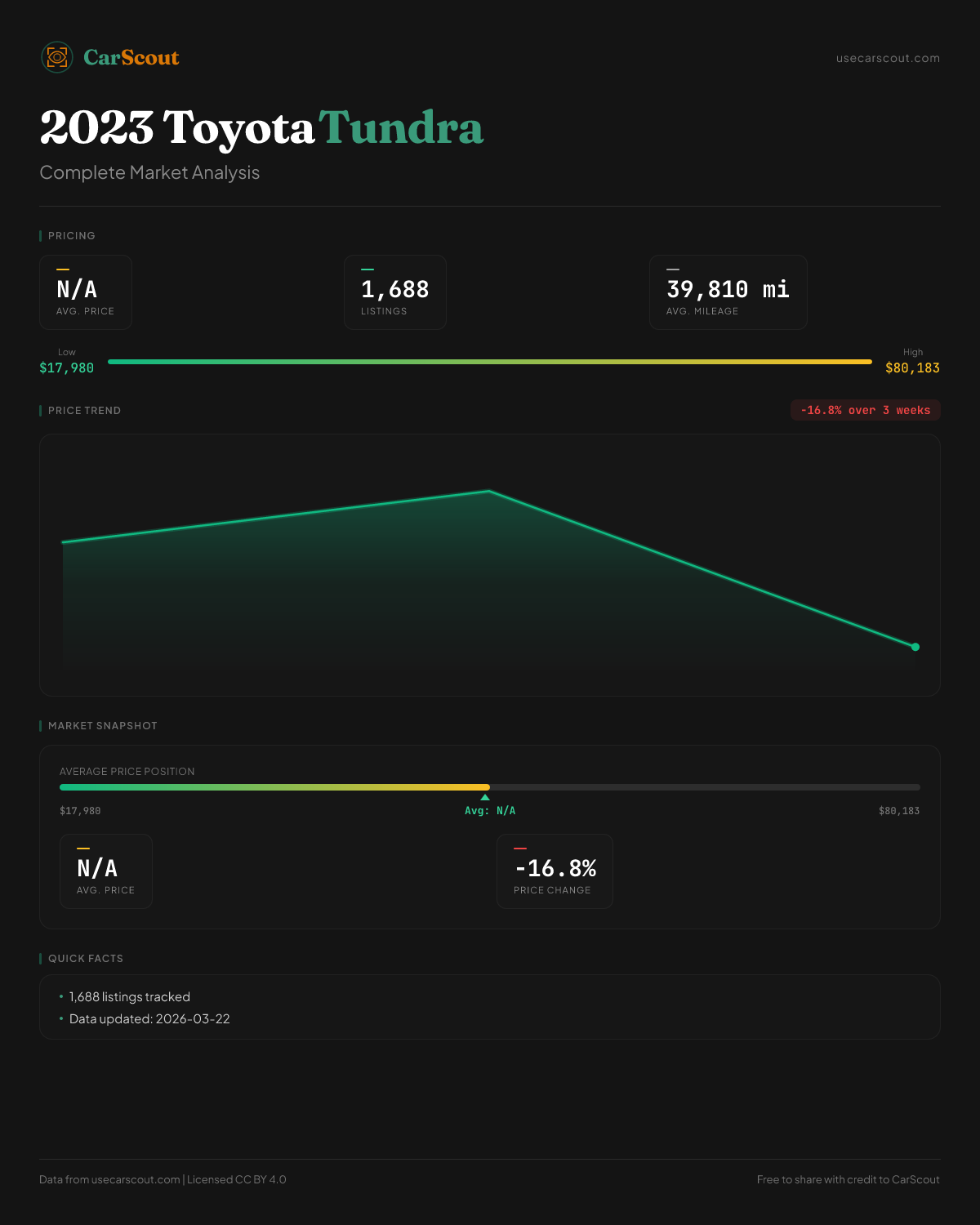 CarScout

usecarscout.com

2023 Toyota Tundra

Complete Market Analysis

PRICING

N/A
AVG. PRICE

1,688
LISTINGS

39,810 mi
AVG. MILEAGE

Low
$17,980

High
$80,183

PRICE TREND

-16.8% over 3 weeks

MARKET SNAPSHOT

AVERAGE PRICE POSITION

$17,980

Avg: N/A

$80,183

N/A
AVG. PRICE

-16.8%
PRICE CHANGE

QUICK FACTS

• 1,688 listings tracked
• Data updated: 2026-03-22

Data from usecarscout.com | Licensed CC BY 4.0

Free to share with credit to CarScout