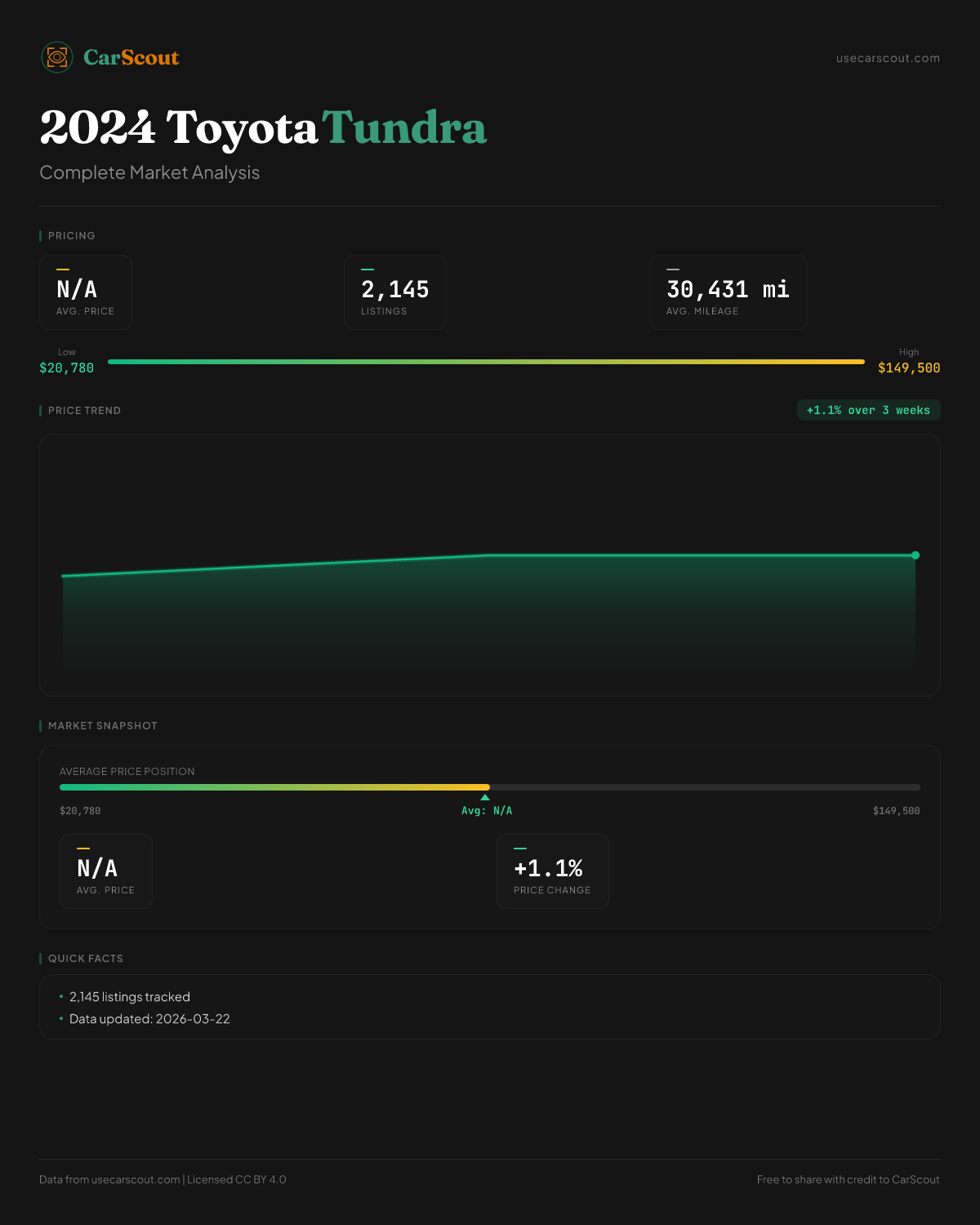 CarScout

usecarscout.com

2024 Toyota Tundra

Complete Market Analysis

PRICING

N/A
AVG. PRICE

2,145
LISTINGS

30,431 mi
AVG. MILEAGE

Low
$20,780

High
$149,500

PRICE TREND

+1.1% over 3 weeks

MARKET SNAPSHOT

AVERAGE PRICE POSITION

$20,780

Avg: N/A

$149,500

N/A
AVG. PRICE

+1.1%
PRICE CHANGE

QUICK FACTS

• 2,145 listings tracked
• Data updated: 2026-03-22

Data from usecarscout.com | Licensed CC BY 4.0

Free to share with credit to CarScout