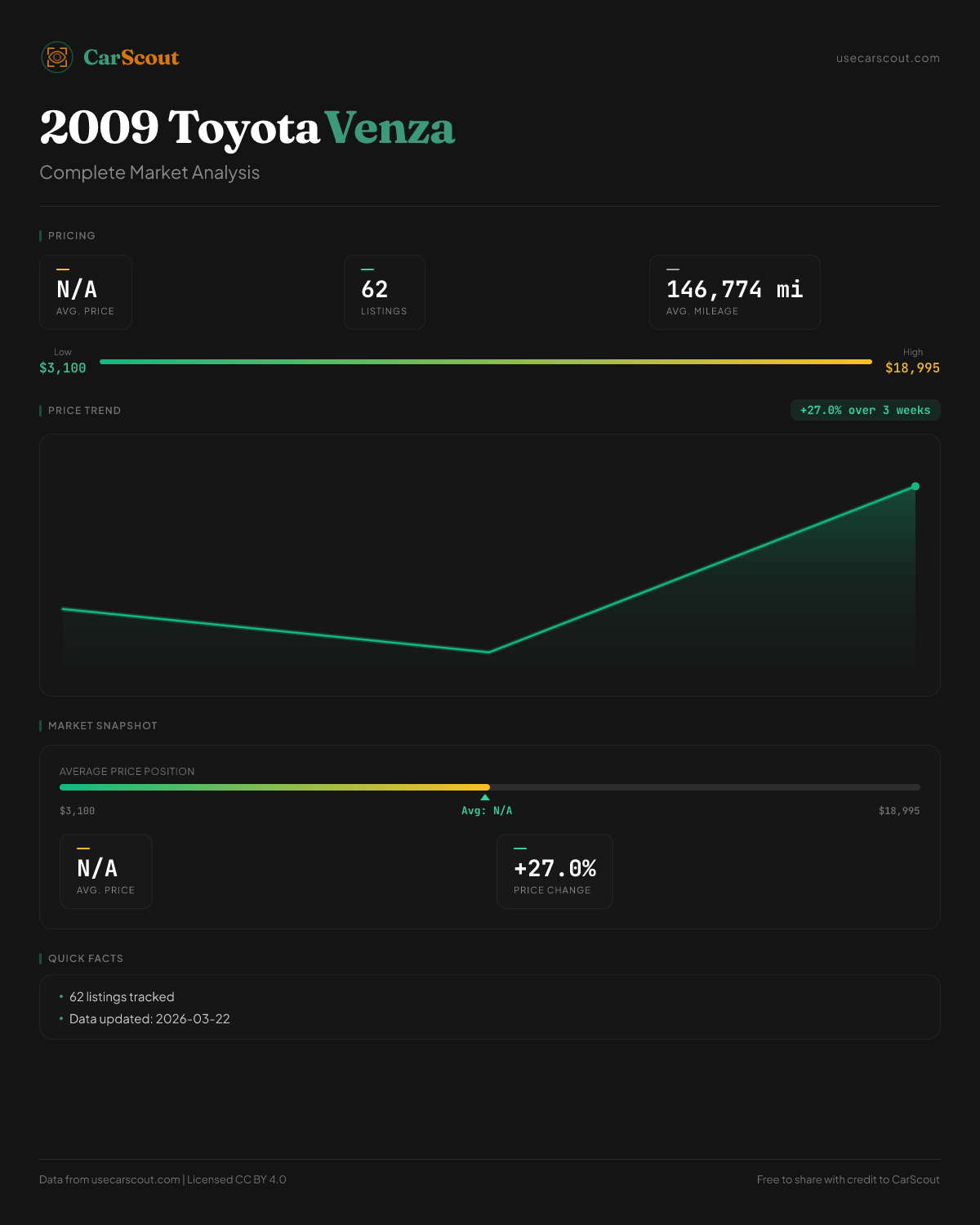 CarScout

usecarscout.com

2009 Toyota Venza

Complete Market Analysis

PRICING

N/A
AVG. PRICE

62
LISTINGS

146,774 mi
AVG. MILEAGE

Low
$3,100

High
$18,995

PRICE TREND

+27.0% over 3 weeks

MARKET SNAPSHOT

AVERAGE PRICE POSITION

$3,100

Avg: N/A

$18,995

N/A
AVG. PRICE

+27.0%
PRICE CHANGE

QUICK FACTS

• 62 listings tracked
• Data updated: 2026-03-22

Data from usecarscout.com | Licensed CC BY 4.0

Free to share with credit to CarScout