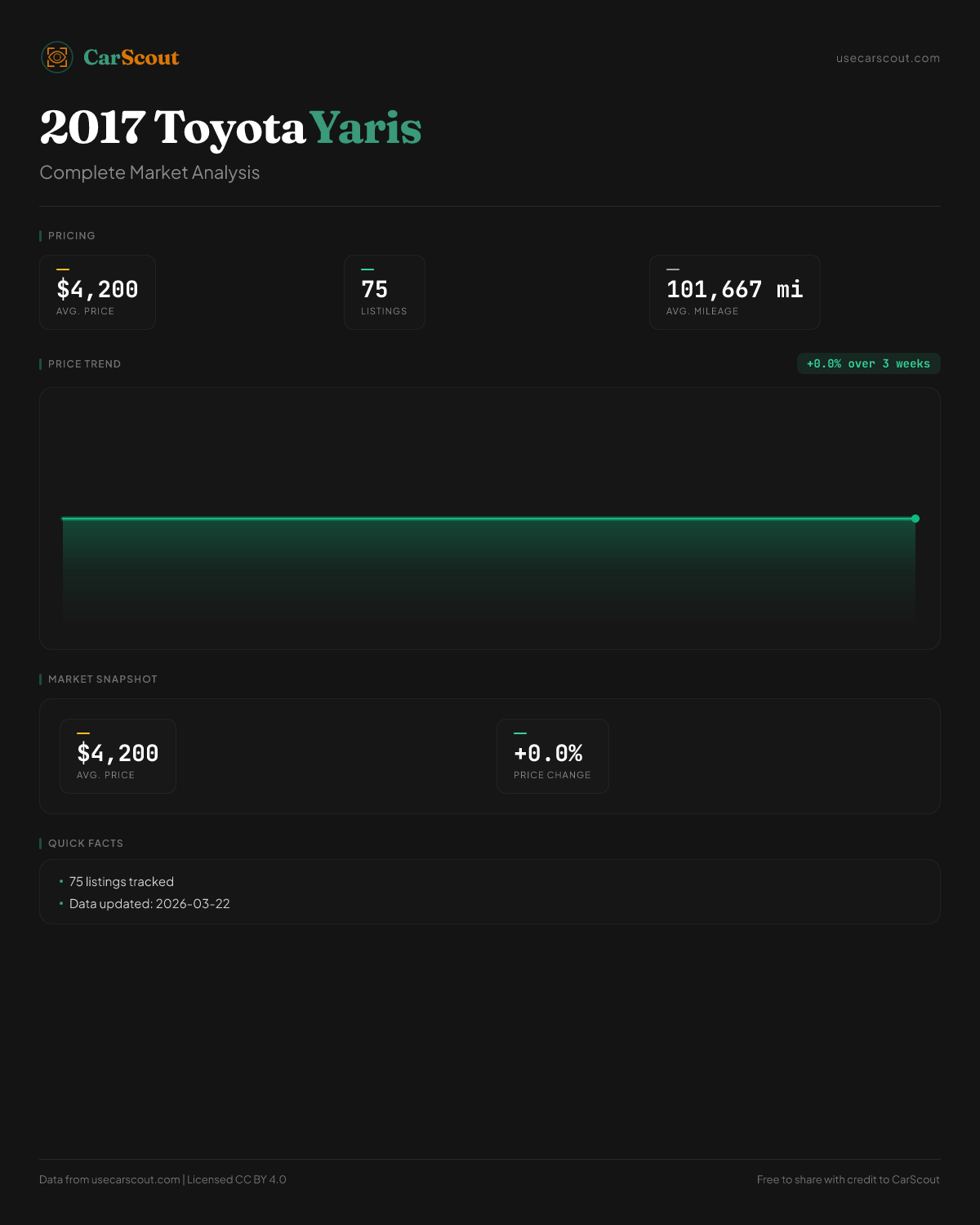 CarScout

usecarscout.com

2017 Toyota Yaris

Complete Market Analysis

PRICING

$4,200
AVG. PRICE

75
LISTINGS

101,667 mi
AVG. MILEAGE

PRICE TREND

+0.0% over 3 weeks

MARKET SNAPSHOT

$4,200
AVG. PRICE

+0.0%
PRICE CHANGE

QUICK FACTS

• 75 listings tracked
• Data updated: 2026-03-22

Data from usecarscout.com | Licensed CC BY 4.0

Free to share with credit to CarScout