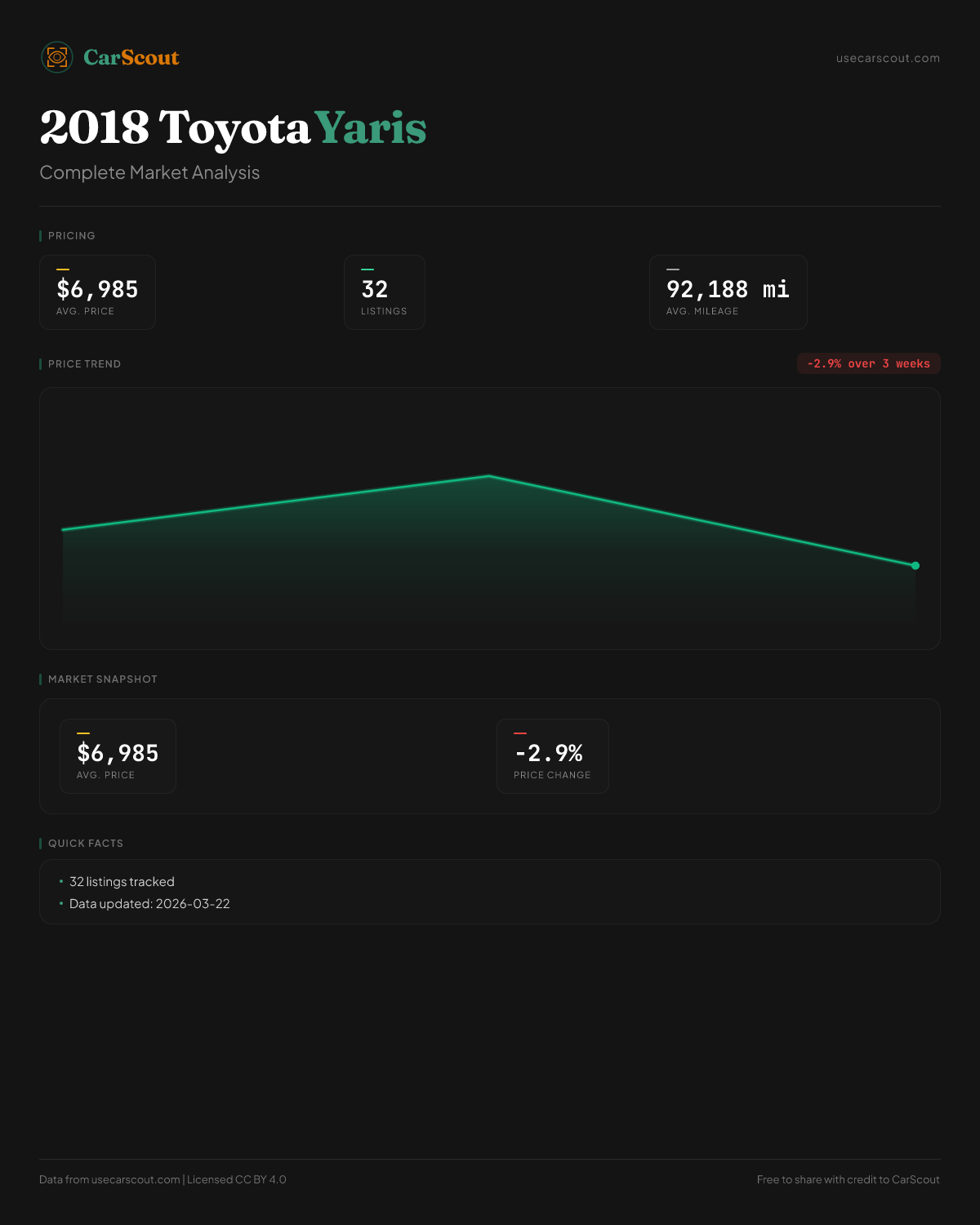 CarScout

usecarscout.com

2018 Toyota Yaris

Complete Market Analysis

PRICING

$6,985
AVG. PRICE

32
LISTINGS

92,188 mi
AVG. MILEAGE

PRICE TREND

-2.9% over 3 weeks

MARKET SNAPSHOT

$6,985
AVG. PRICE

-2.9%
PRICE CHANGE

QUICK FACTS

• 32 listings tracked
• Data updated: 2026-03-22

Data from usecarscout.com | Licensed CC BY 4.0

Free to share with credit to CarScout