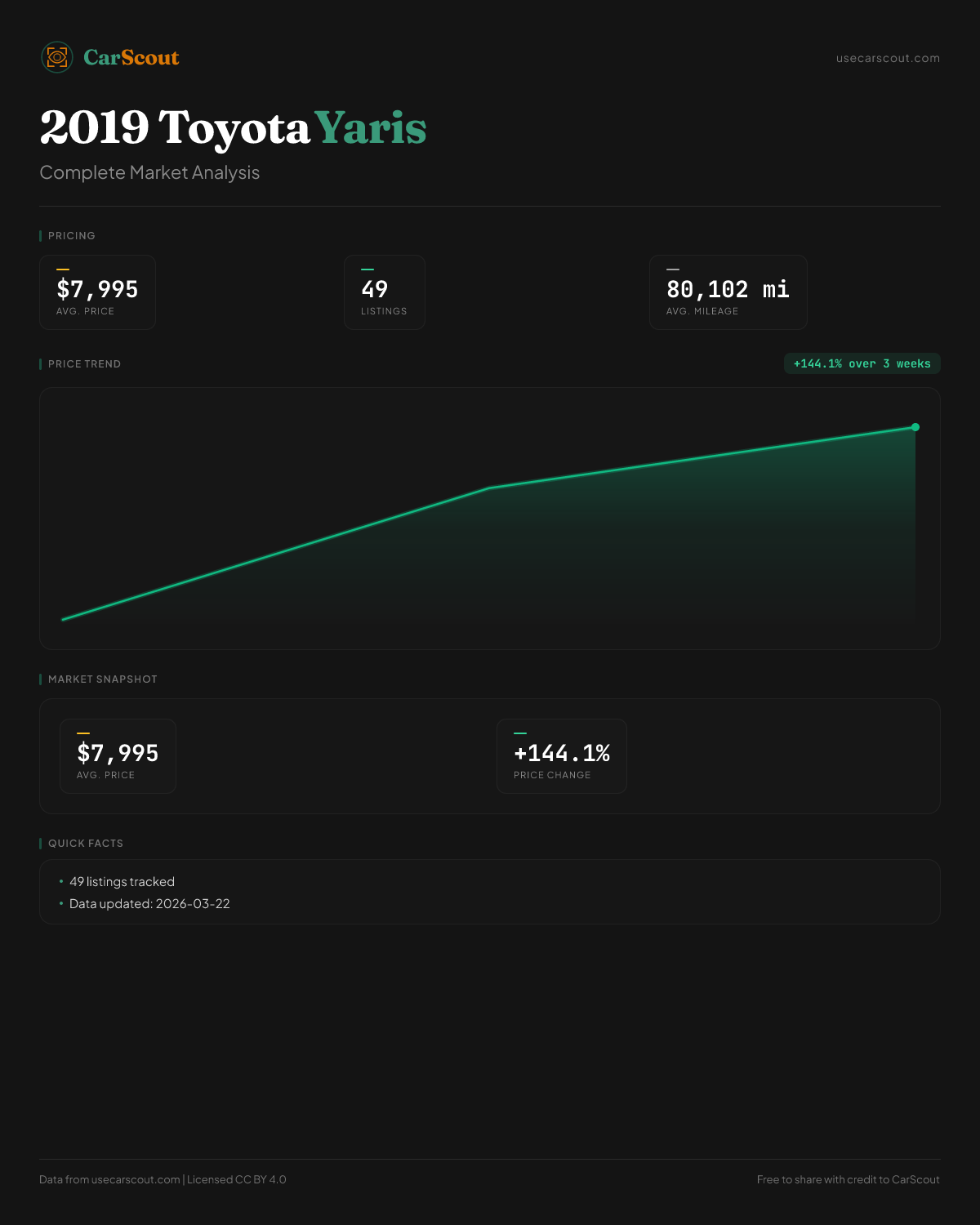 CarScout

usecarscout.com

2019 Toyota Yaris

Complete Market Analysis

PRICING

$7,995
AVG. PRICE

49
LISTINGS

80,102 mi
AVG. MILEAGE

PRICE TREND

+144.1% over 3 weeks

MARKET SNAPSHOT

$7,995
AVG. PRICE

+144.1%
PRICE CHANGE

QUICK FACTS

• 49 listings tracked
• Data updated: 2026-03-22

Data from usecarscout.com | Licensed CC BY 4.0

Free to share with credit to CarScout