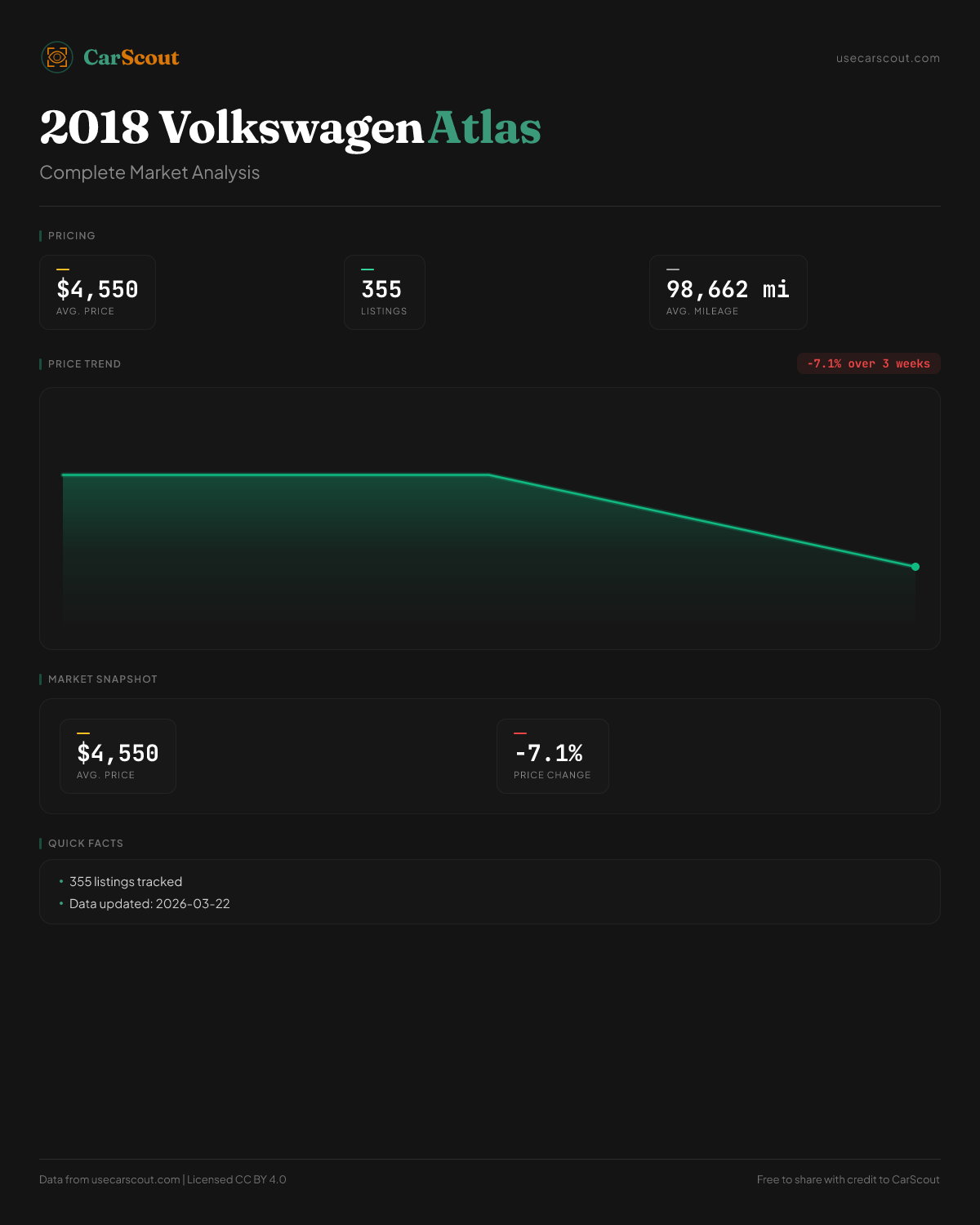 CarScout

usecarscout.com

2018 Volkswagen Atlas

Complete Market Analysis

PRICING

$4,550
AVG. PRICE

355
LISTINGS

98,662 mi
AVG. MILEAGE

PRICE TREND

-7.1% over 3 weeks

MARKET SNAPSHOT

$4,550
AVG. PRICE

-7.1%
PRICE CHANGE

QUICK FACTS

• 355 listings tracked
• Data updated: 2026-03-22

Data from usecarscout.com | Licensed CC BY 4.0

Free to share with credit to CarScout