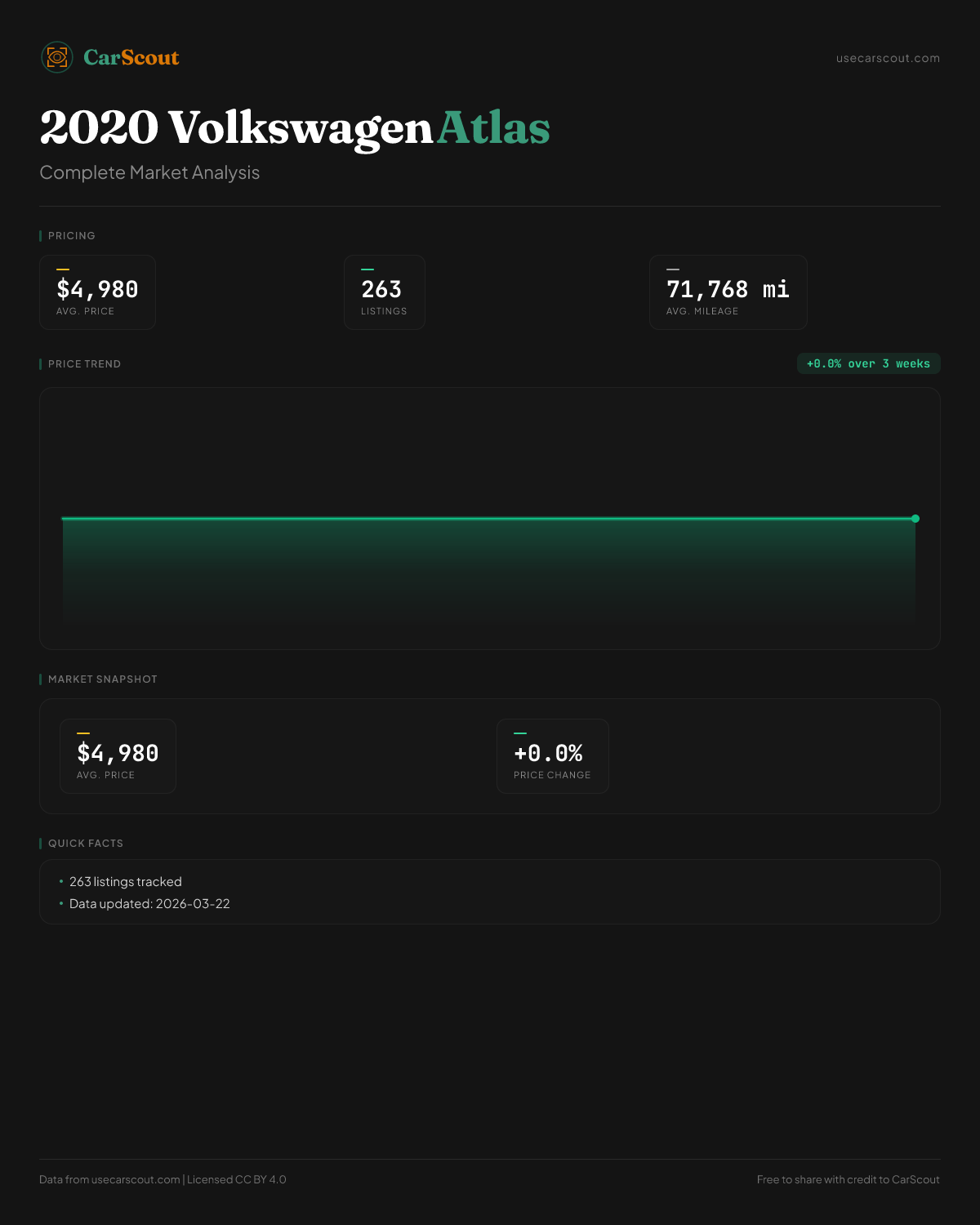 CarScout

usecarscout.com

2020 Volkswagen Atlas

Complete Market Analysis

PRICING

$4,980
AVG. PRICE

263
LISTINGS

71,768 mi
AVG. MILEAGE

PRICE TREND

+0.0% over 3 weeks

MARKET SNAPSHOT

$4,980
AVG. PRICE

+0.0%
PRICE CHANGE

QUICK FACTS

• 263 listings tracked
• Data updated: 2026-03-22

Data from usecarscout.com | Licensed CC BY 4.0

Free to share with credit to CarScout