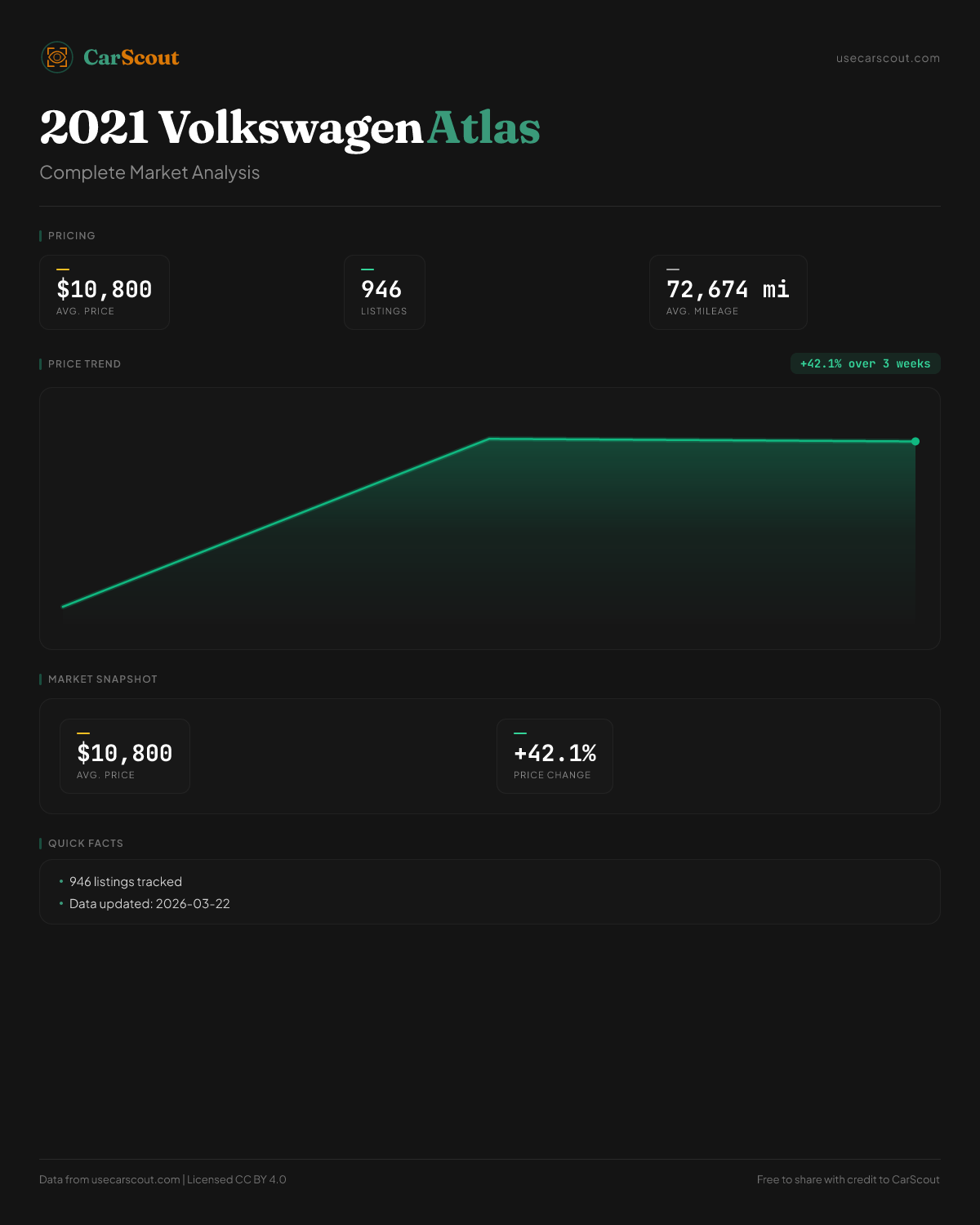 CarScout

usecarscout.com

2021 Volkswagen Atlas

Complete Market Analysis

PRICING

$10,800
AVG. PRICE

946
LISTINGS

72,674 mi
AVG. MILEAGE

PRICE TREND

+42.1% over 3 weeks

MARKET SNAPSHOT

$10,800
AVG. PRICE

+42.1%
PRICE CHANGE

QUICK FACTS

• 946 listings tracked
• Data updated: 2026-03-22

Data from usecarscout.com | Licensed CC BY 4.0

Free to share with credit to CarScout