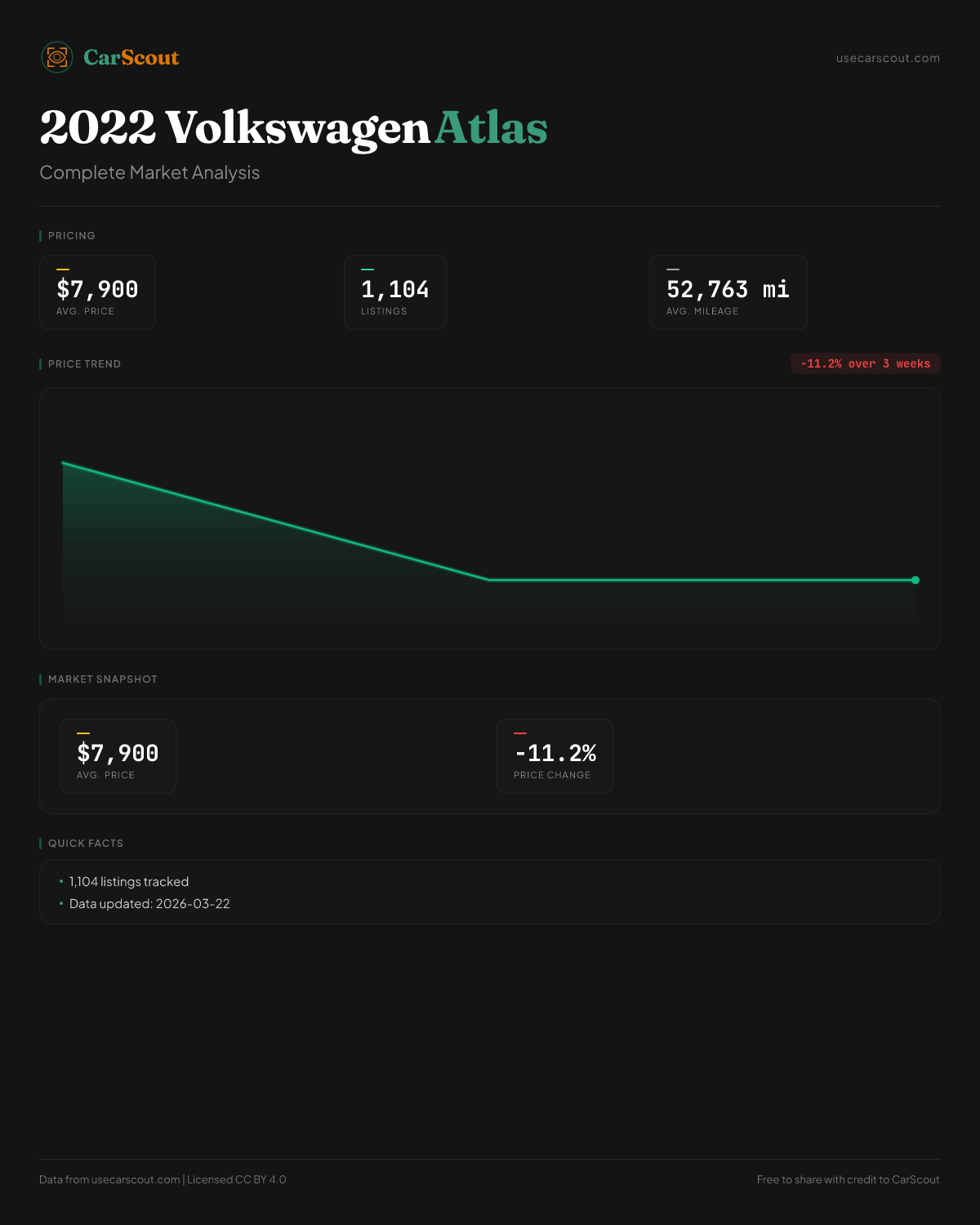 CarScout

usecarscout.com

2022 Volkswagen Atlas

Complete Market Analysis

PRICING

$7,900
AVG. PRICE

1,104
LISTINGS

52,763 mi
AVG. MILEAGE

PRICE TREND

-11.2% over 3 weeks

MARKET SNAPSHOT

$7,900
AVG. PRICE

-11.2%
PRICE CHANGE

QUICK FACTS

• 1,104 listings tracked
• Data updated: 2026-03-22

Data from usecarscout.com | Licensed CC BY 4.0

Free to share with credit to CarScout