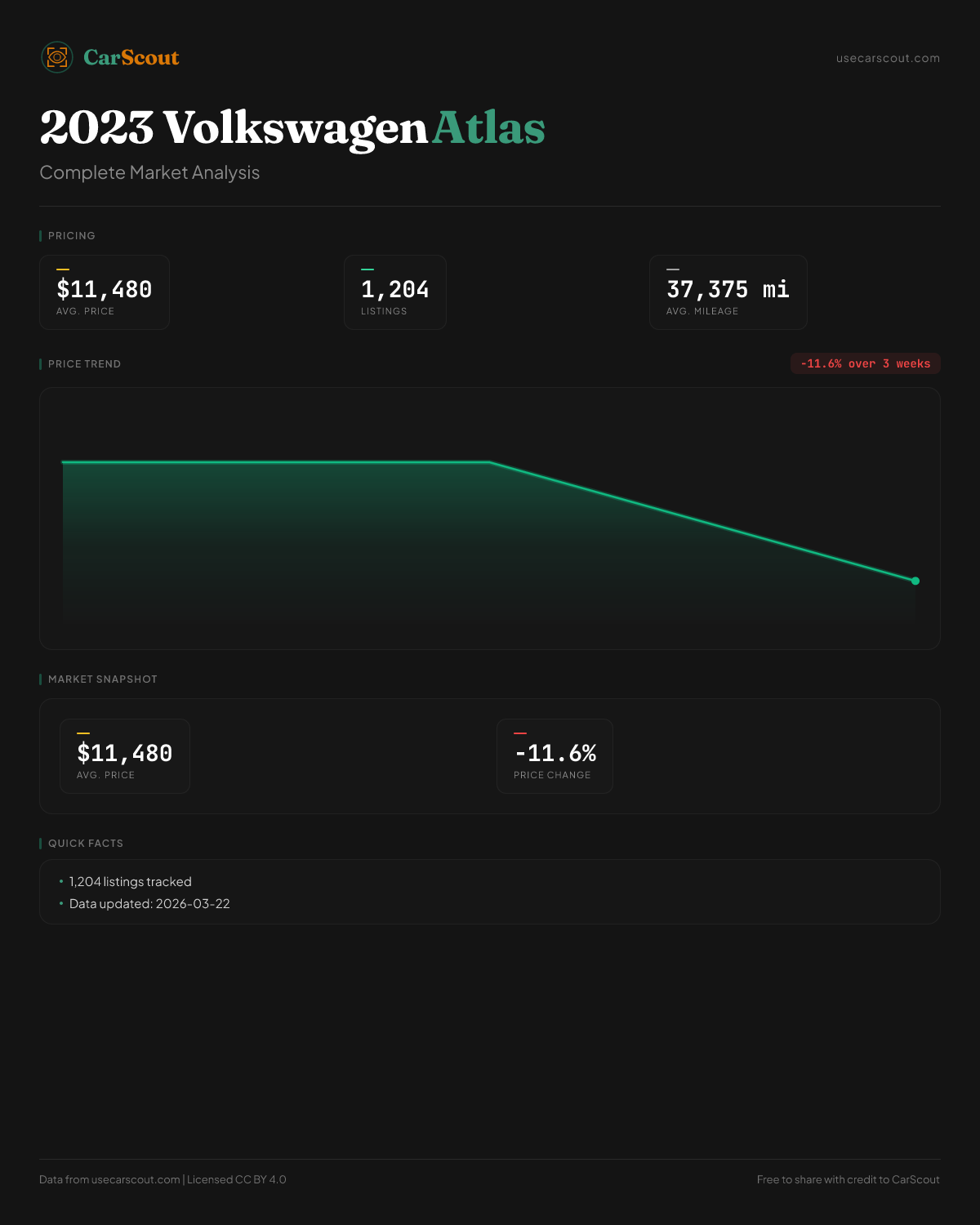 CarScout

usecarscout.com

2023 Volkswagen Atlas

Complete Market Analysis

PRICING

$11,480
AVG. PRICE

1,204
LISTINGS

37,375 mi
AVG. MILEAGE

PRICE TREND

-11.6% over 3 weeks

MARKET SNAPSHOT

$11,480
AVG. PRICE

-11.6%
PRICE CHANGE

QUICK FACTS

• 1,204 listings tracked
• Data updated: 2026-03-22

Data from usecarscout.com | Licensed CC BY 4.0

Free to share with credit to CarScout