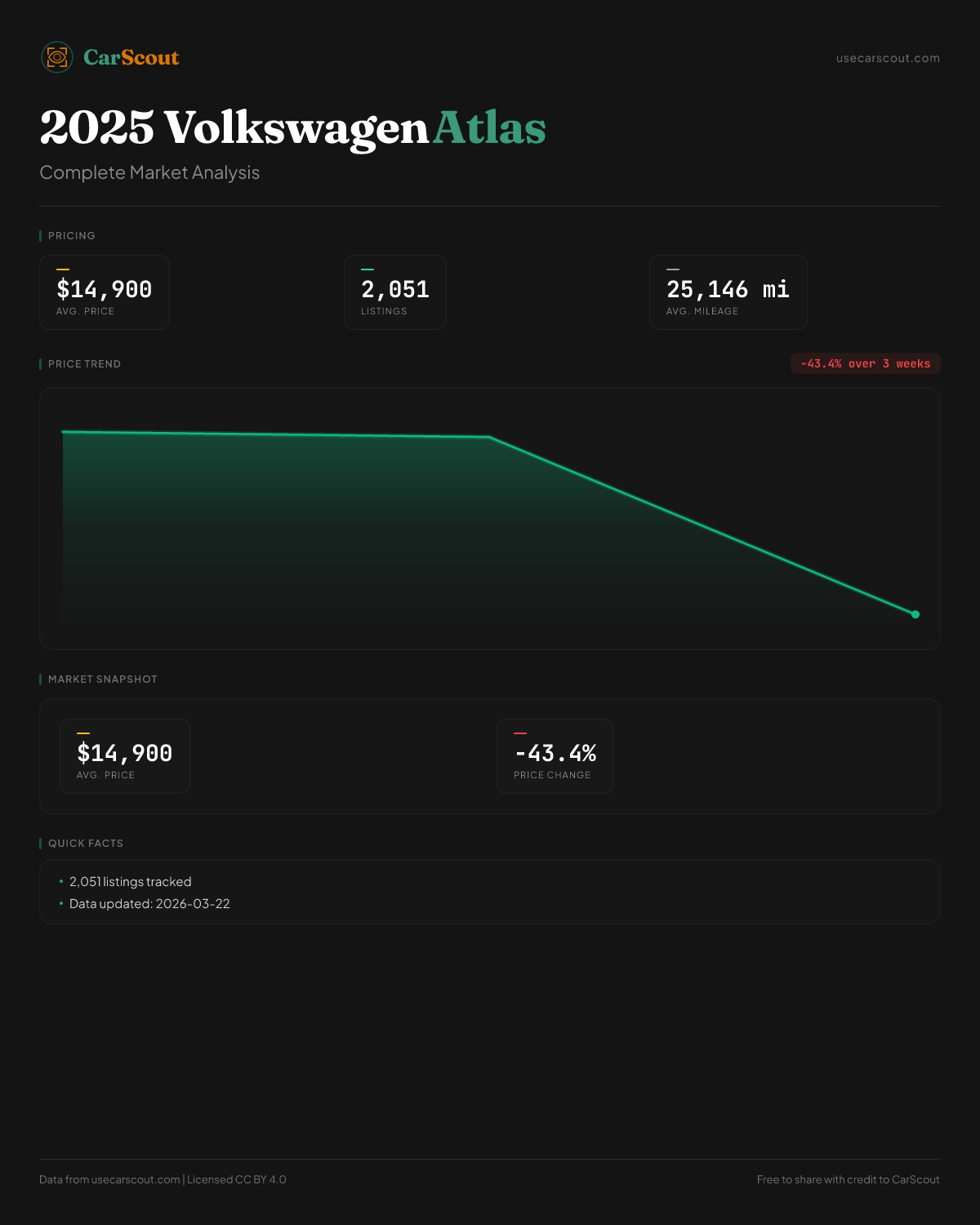 CarScout

usecarscout.com

2025 Volkswagen Atlas

Complete Market Analysis

PRICING

$14,900
AVG. PRICE

2,051
LISTINGS

25,146 mi
AVG. MILEAGE

PRICE TREND

-43.4% over 3 weeks

MARKET SNAPSHOT

$14,900
AVG. PRICE

-43.4%
PRICE CHANGE

QUICK FACTS

• 2,051 listings tracked
• Data updated: 2026-03-22

Data from usecarscout.com | Licensed CC BY 4.0

Free to share with credit to CarScout