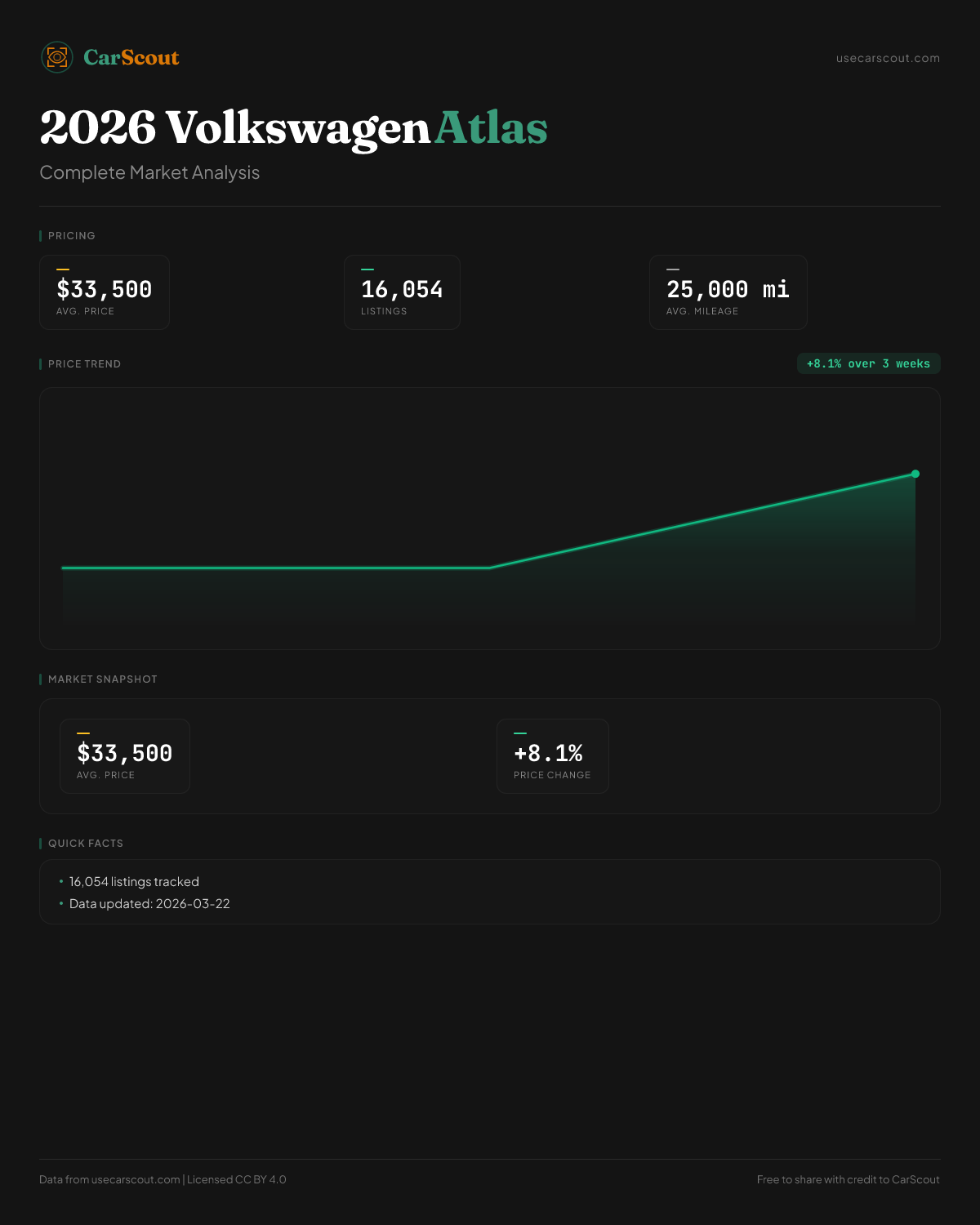 CarScout

usecarscout.com

2026 Volkswagen Atlas

Complete Market Analysis

PRICING

$33,500
AVG. PRICE

16,054
LISTINGS

25,000 mi
AVG. MILEAGE

PRICE TREND

+8.1% over 3 weeks

MARKET SNAPSHOT

$33,500
AVG. PRICE

+8.1%
PRICE CHANGE

QUICK FACTS

• 16,054 listings tracked
• Data updated: 2026-03-22

Data from usecarscout.com | Licensed CC BY 4.0

Free to share with credit to CarScout