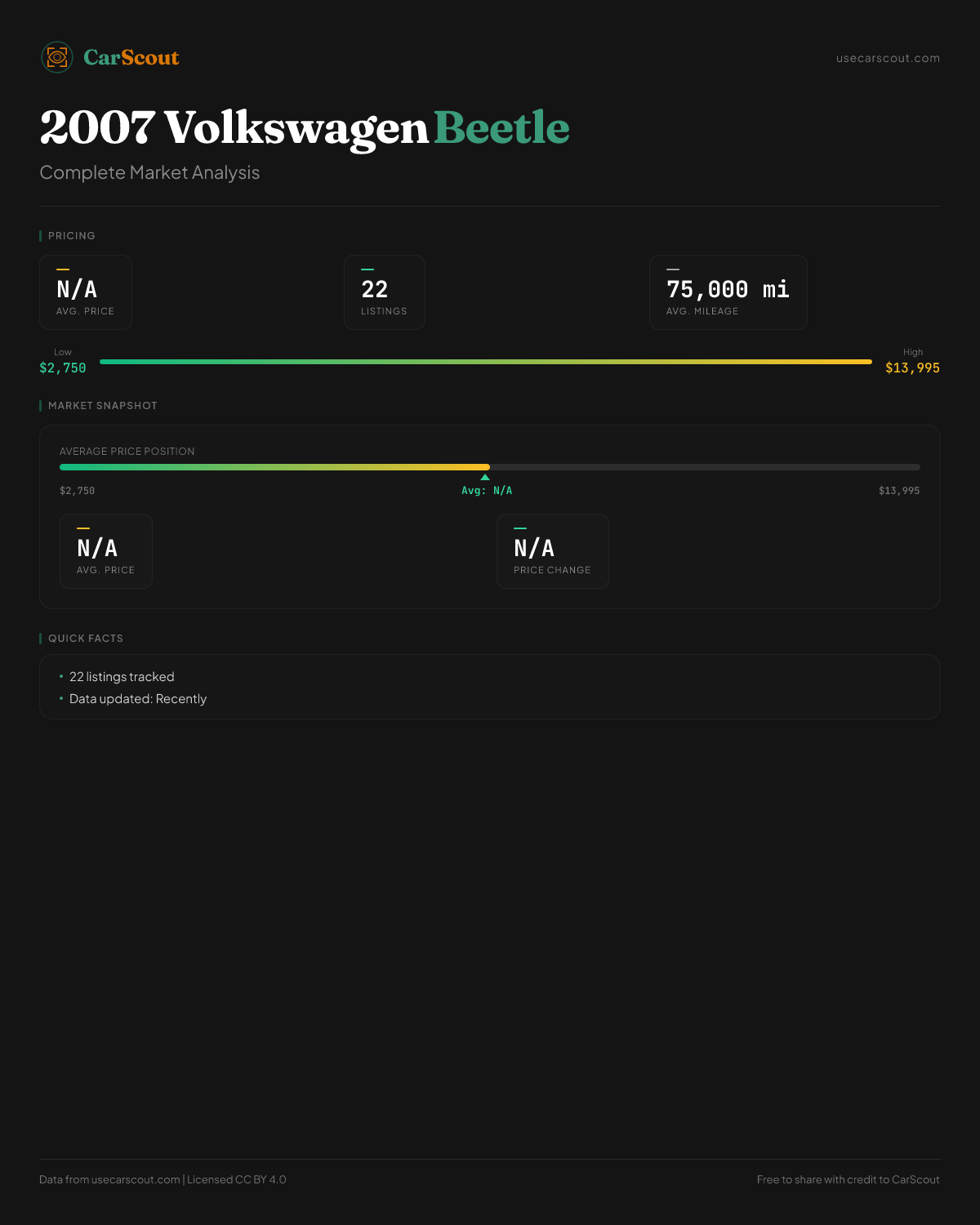 CarScout

usecarscout.com

2007 Volkswagen Beetle

Complete Market Analysis

PRICING

N/A
AVG. PRICE

22
LISTINGS

75,000 mi
AVG. MILEAGE

Low
$2,750

High
$13,995

MARKET SNAPSHOT

AVERAGE PRICE POSITION

$2,750

Avg: N/A

$13,995

N/A
AVG. PRICE

N/A
PRICE CHANGE

QUICK FACTS

• 22 listings tracked
• Data updated: Recently

Data from usecarscout.com | Licensed CC BY 4.0

Free to share with credit to CarScout