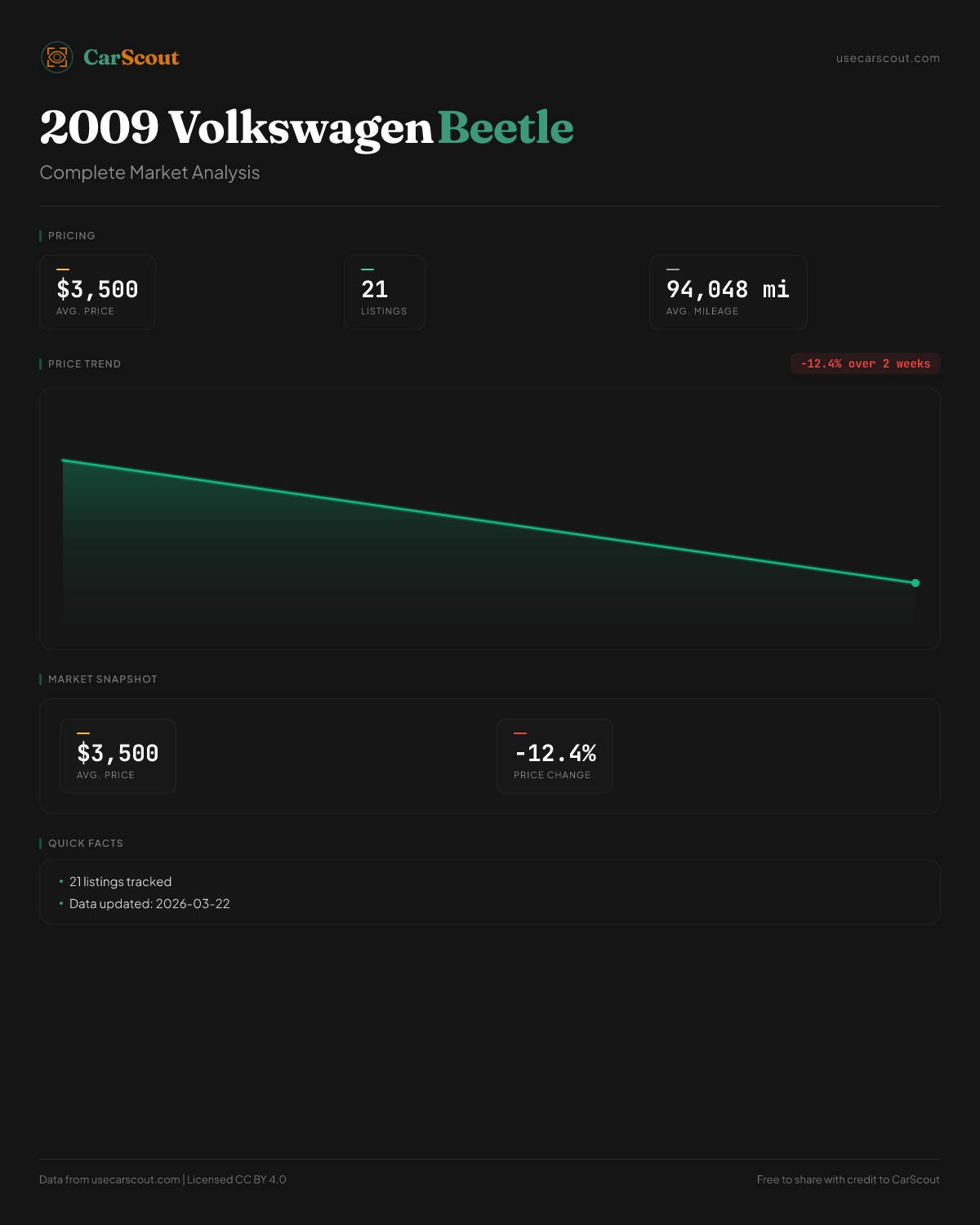 CarScout

usecarscout.com

2009 Volkswagen Beetle

Complete Market Analysis

PRICING

$3,500
AVG. PRICE

21
LISTINGS

94,048 mi
AVG. MILEAGE

PRICE TREND

-12.4% over 2 weeks

MARKET SNAPSHOT

$3,500
AVG. PRICE

-12.4%
PRICE CHANGE

QUICK FACTS

• 21 listings tracked
• Data updated: 2026-03-22

Data from usecarscout.com | Licensed CC BY 4.0

Free to share with credit to CarScout