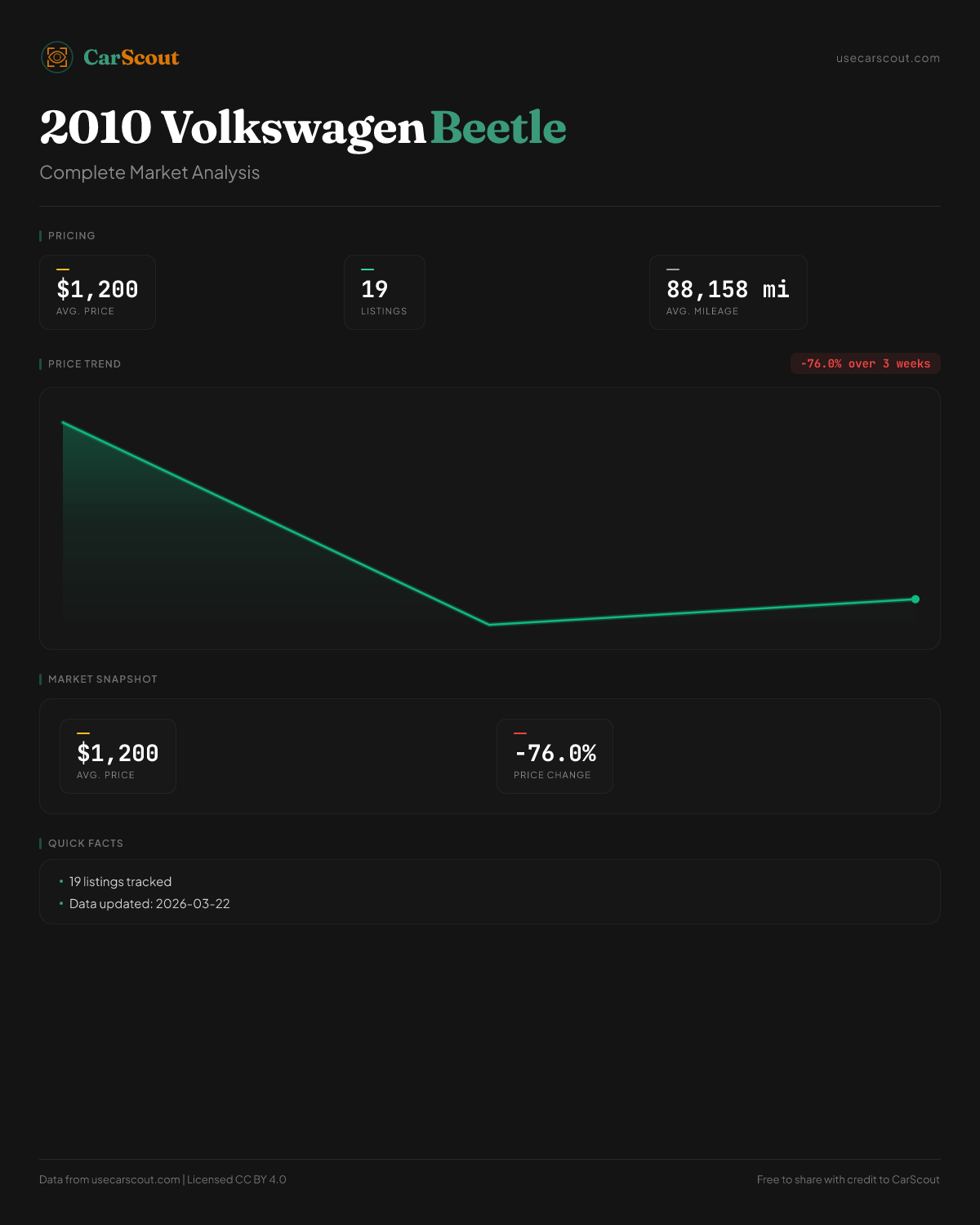 CarScout

usecarscout.com

2010 Volkswagen Beetle

Complete Market Analysis

PRICING

$1,200
AVG. PRICE

19
LISTINGS

88,158 mi
AVG. MILEAGE

PRICE TREND

-76.0% over 3 weeks

MARKET SNAPSHOT

$1,200
AVG. PRICE

-76.0%
PRICE CHANGE

QUICK FACTS

• 19 listings tracked
• Data updated: 2026-03-22

Data from usecarscout.com | Licensed CC BY 4.0

Free to share with credit to CarScout