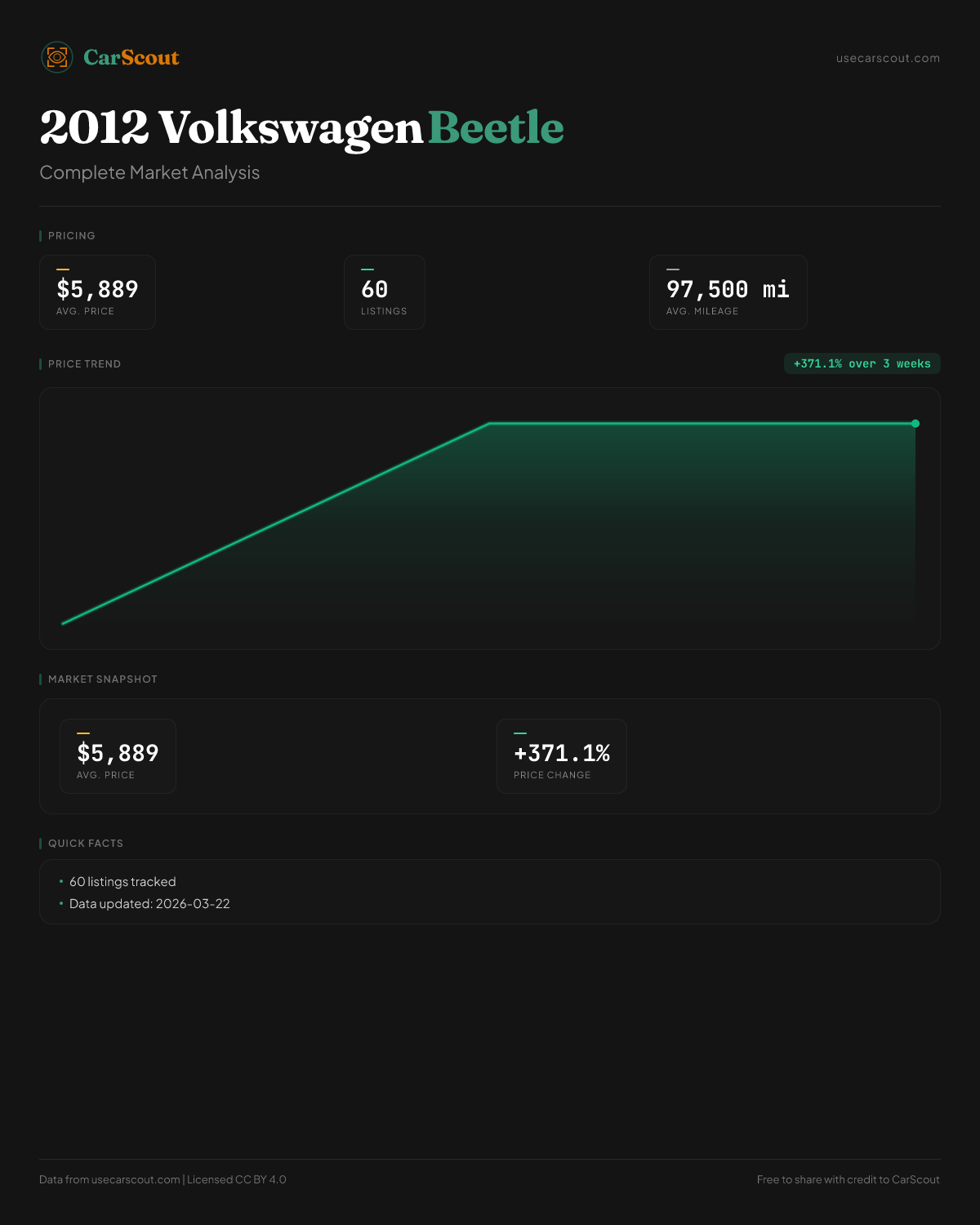 CarScout

usecarscout.com

2012 Volkswagen Beetle

Complete Market Analysis

PRICING

$5,889
AVG. PRICE

60
LISTINGS

97,500 mi
AVG. MILEAGE

PRICE TREND

+371.1% over 3 weeks

MARKET SNAPSHOT

$5,889
AVG. PRICE

+371.1%
PRICE CHANGE

QUICK FACTS

• 60 listings tracked
• Data updated: 2026-03-22

Data from usecarscout.com | Licensed CC BY 4.0

Free to share with credit to CarScout