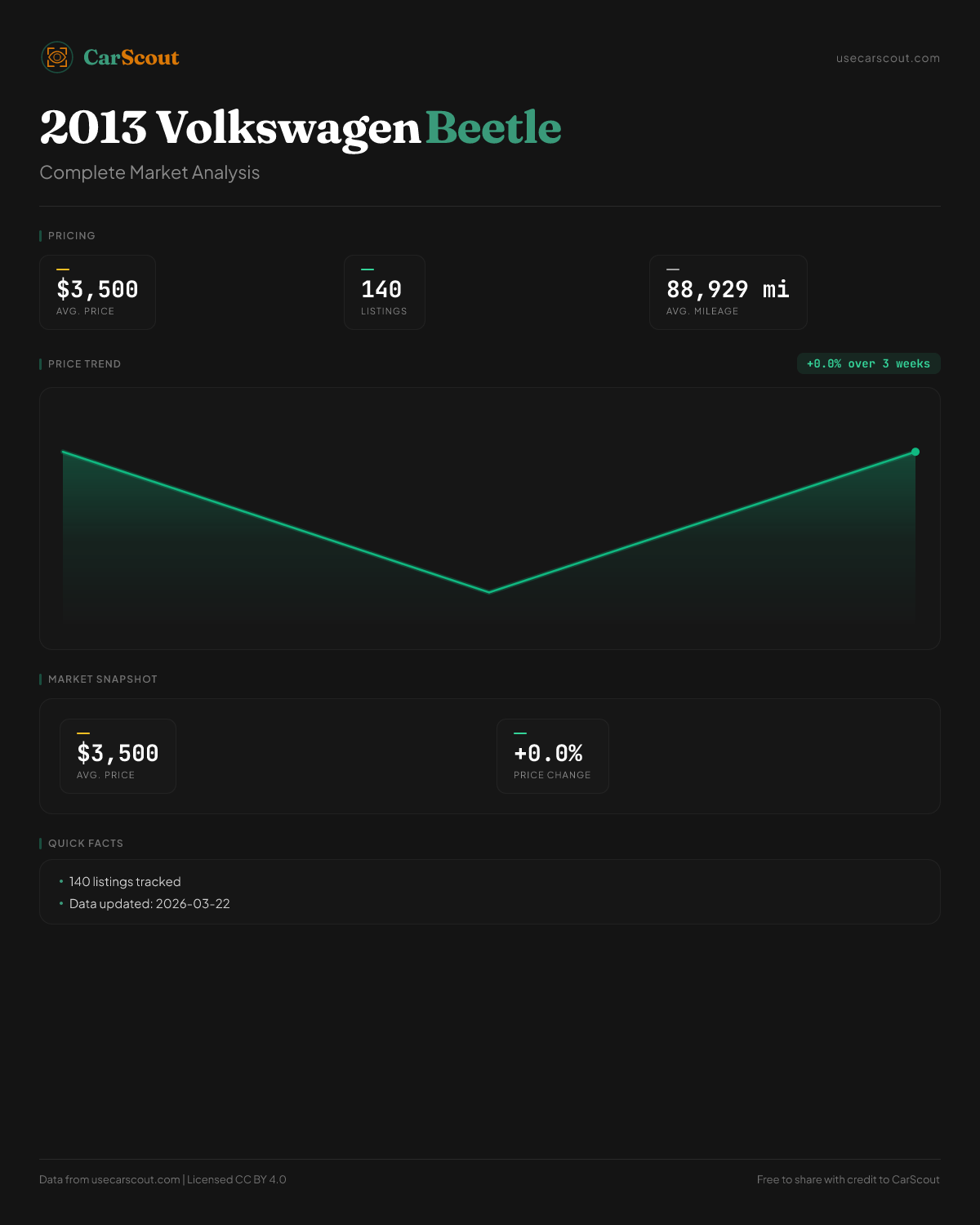 CarScout

usecarscout.com

2013 Volkswagen Beetle

Complete Market Analysis

PRICING

$3,500
AVG. PRICE

140
LISTINGS

88,929 mi
AVG. MILEAGE

PRICE TREND

+0.0% over 3 weeks

MARKET SNAPSHOT

$3,500
AVG. PRICE

+0.0%
PRICE CHANGE

QUICK FACTS

• 140 listings tracked
• Data updated: 2026-03-22

Data from usecarscout.com | Licensed CC BY 4.0

Free to share with credit to CarScout