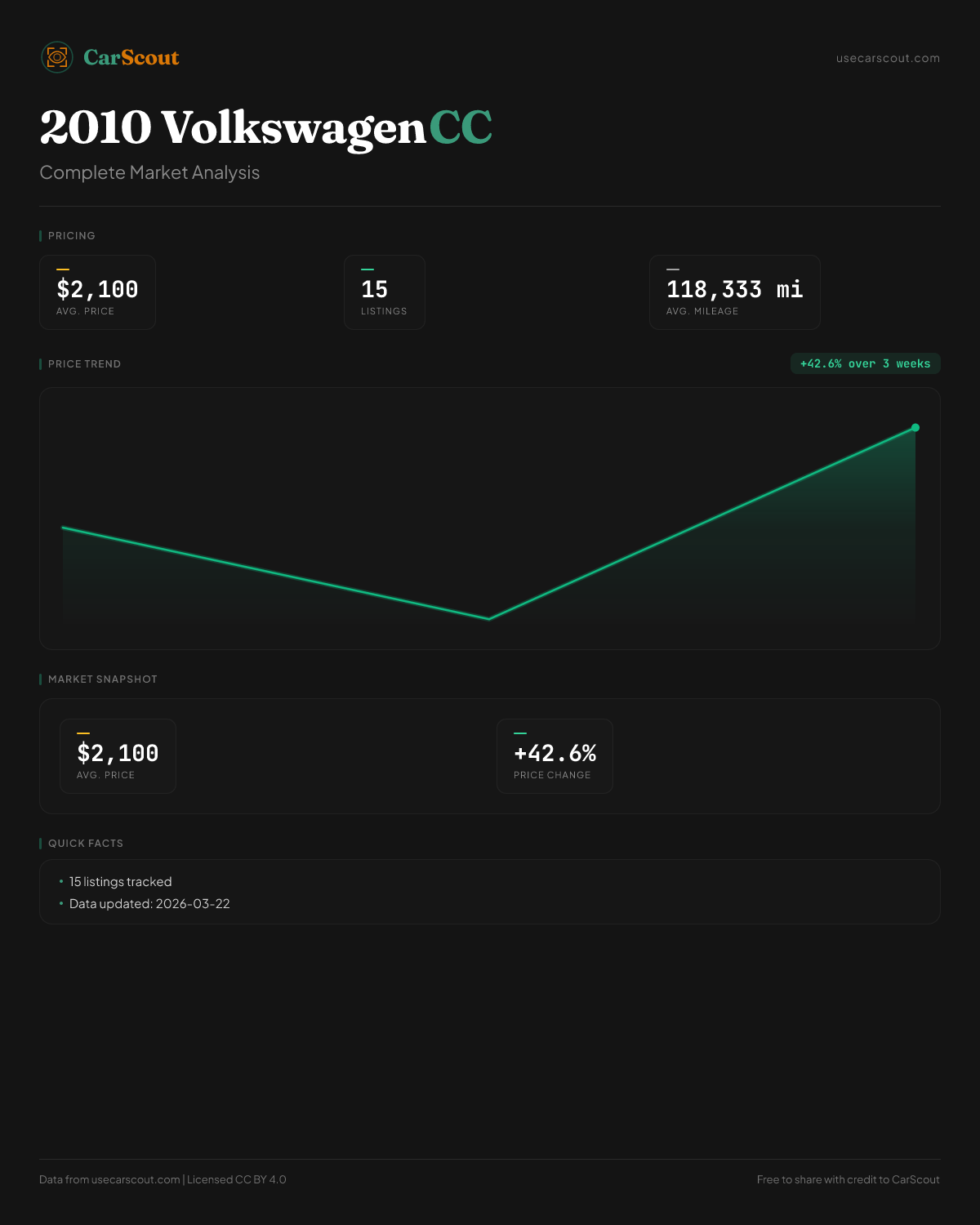 CarScout

usecarscout.com

2010 Volkswagen CC

Complete Market Analysis

PRICING

$2,100
AVG. PRICE

15
LISTINGS

118,333 mi
AVG. MILEAGE

PRICE TREND

+42.6% over 3 weeks

MARKET SNAPSHOT

$2,100
AVG. PRICE

+42.6%
PRICE CHANGE

QUICK FACTS

• 15 listings tracked
• Data updated: 2026-03-22

Data from usecarscout.com | Licensed CC BY 4.0

Free to share with credit to CarScout