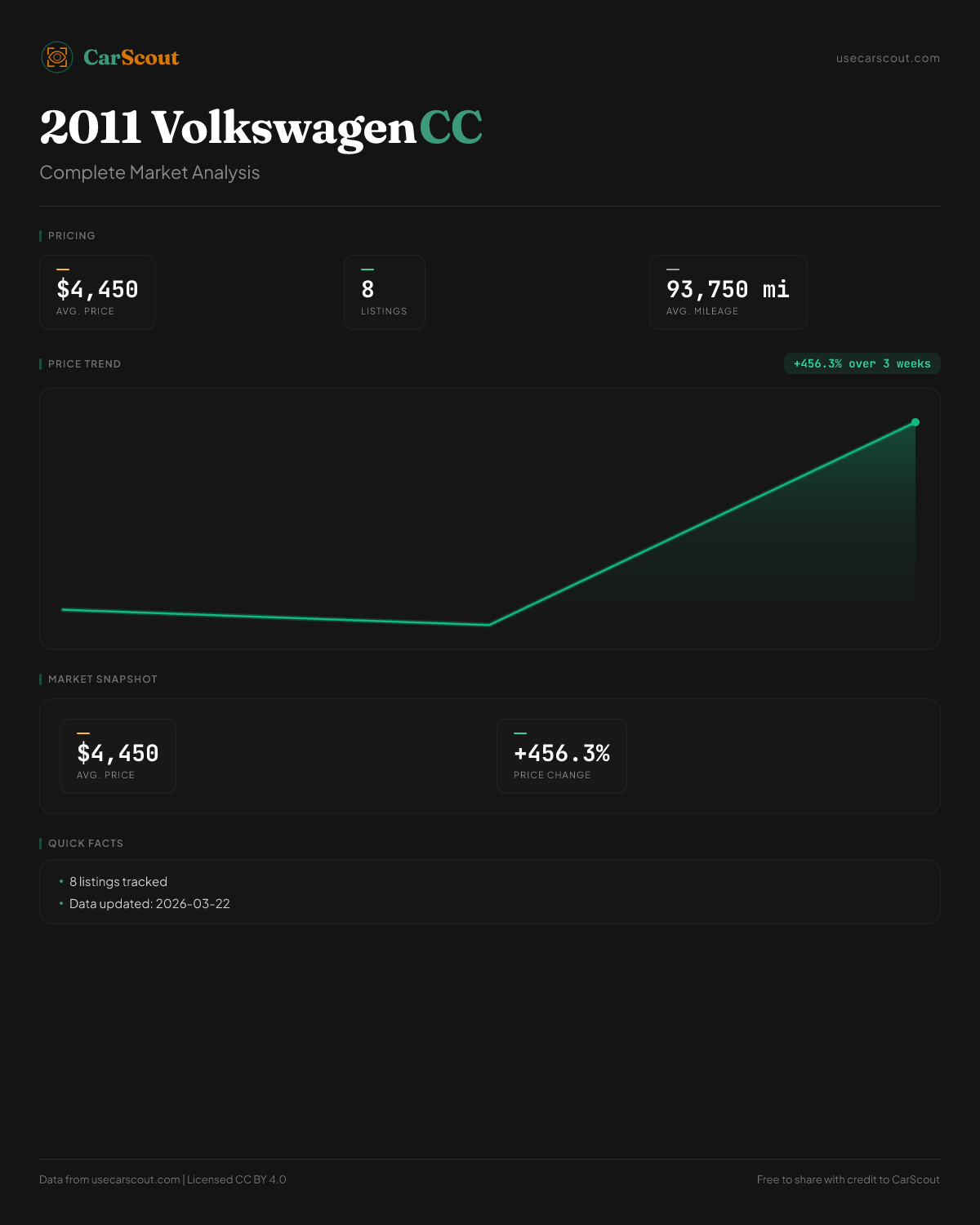 CarScout

usecarscout.com

2011 Volkswagen CC

Complete Market Analysis

PRICING

$4,450
AVG. PRICE

8
LISTINGS

93,750 mi
AVG. MILEAGE

PRICE TREND

+456.3% over 3 weeks

MARKET SNAPSHOT

$4,450
AVG. PRICE

+456.3%
PRICE CHANGE

QUICK FACTS

• 8 listings tracked
• Data updated: 2026-03-22

Data from usecarscout.com | Licensed CC BY 4.0

Free to share with credit to CarScout