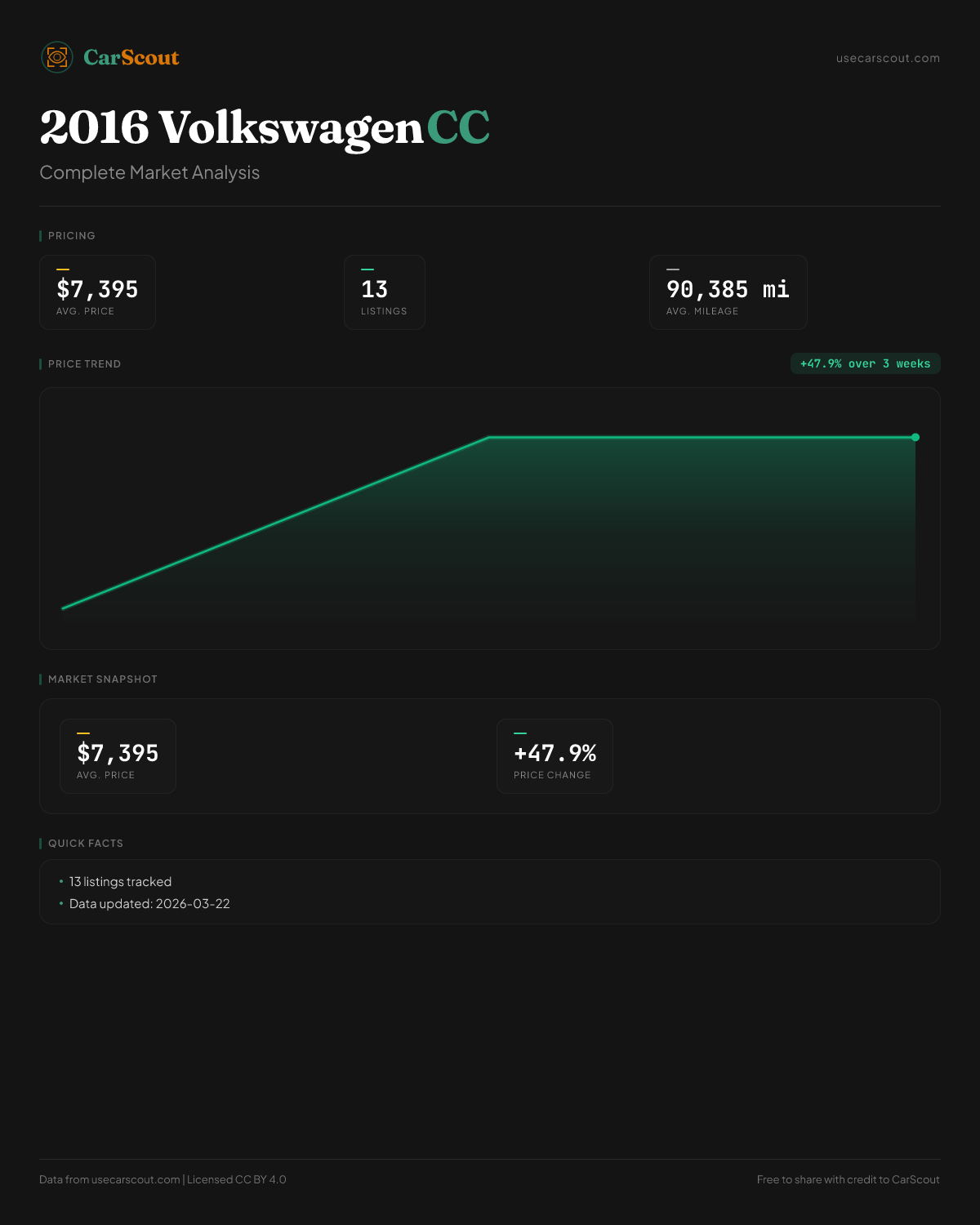 CarScout

usecarscout.com

2016 Volkswagen CC

Complete Market Analysis

PRICING

$7,395
AVG. PRICE

13
LISTINGS

90,385 mi
AVG. MILEAGE

PRICE TREND

+47.9% over 3 weeks

MARKET SNAPSHOT

$7,395
AVG. PRICE

+47.9%
PRICE CHANGE

QUICK FACTS

• 13 listings tracked
• Data updated: 2026-03-22

Data from usecarscout.com | Licensed CC BY 4.0

Free to share with credit to CarScout