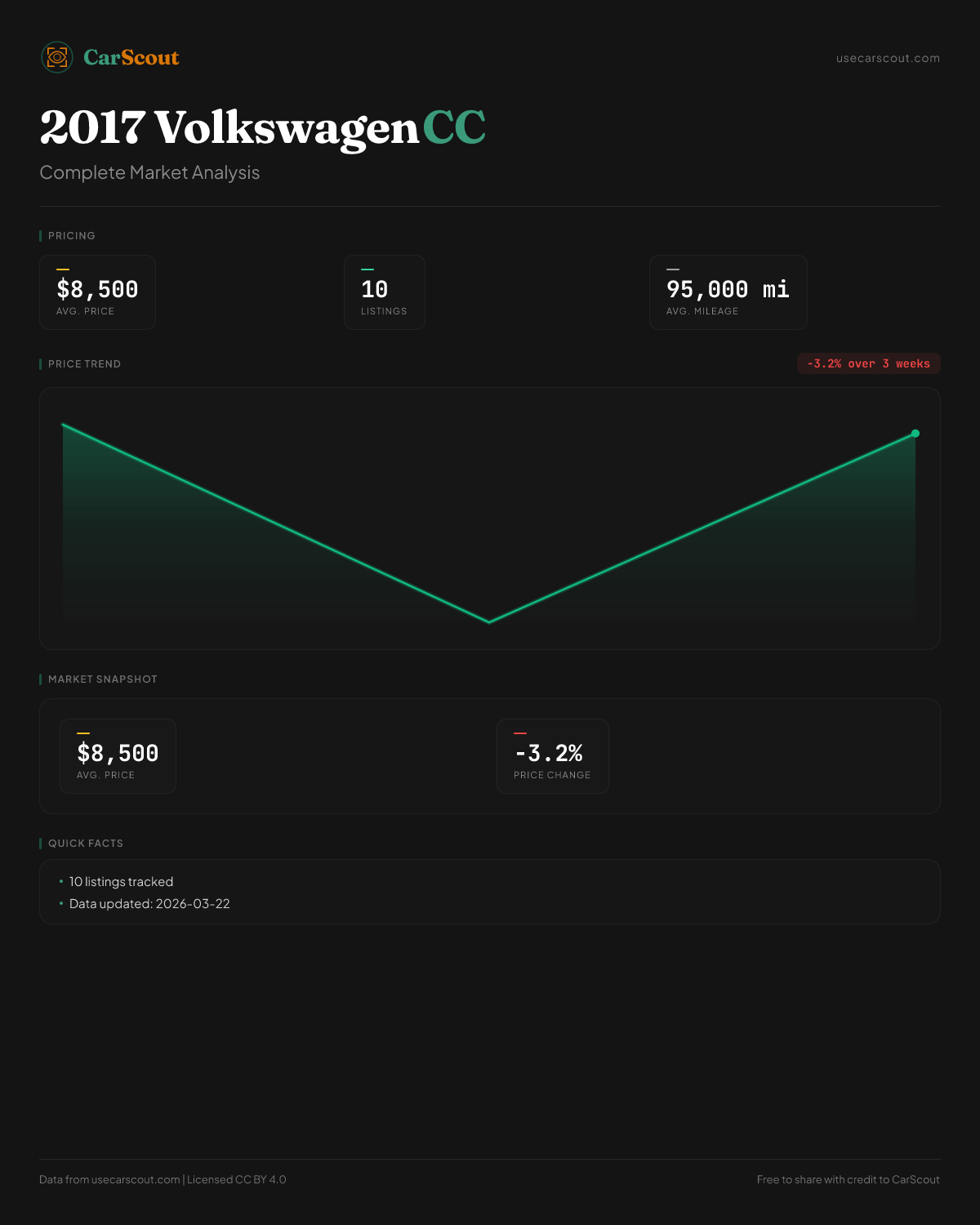 CarScout

usecarscout.com

2017 Volkswagen CC

Complete Market Analysis

PRICING

$8,500
AVG. PRICE

10
LISTINGS

95,000 mi
AVG. MILEAGE

PRICE TREND

-3.2% over 3 weeks

MARKET SNAPSHOT

$8,500
AVG. PRICE

-3.2%
PRICE CHANGE

QUICK FACTS

• 10 listings tracked
• Data updated: 2026-03-22

Data from usecarscout.com | Licensed CC BY 4.0

Free to share with credit to CarScout